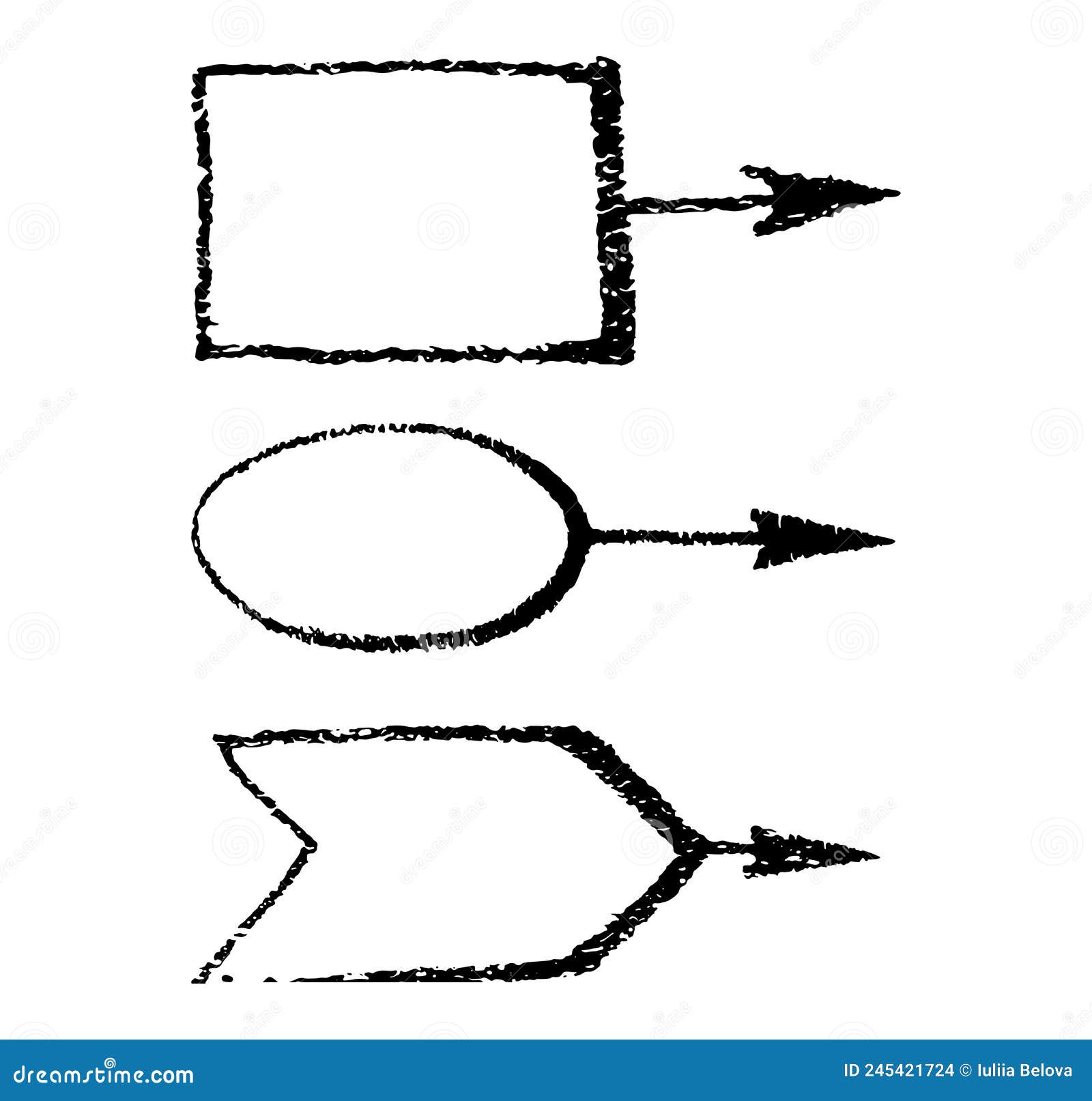 dreamstime.com

ID 245421724 © Iuliia Belova