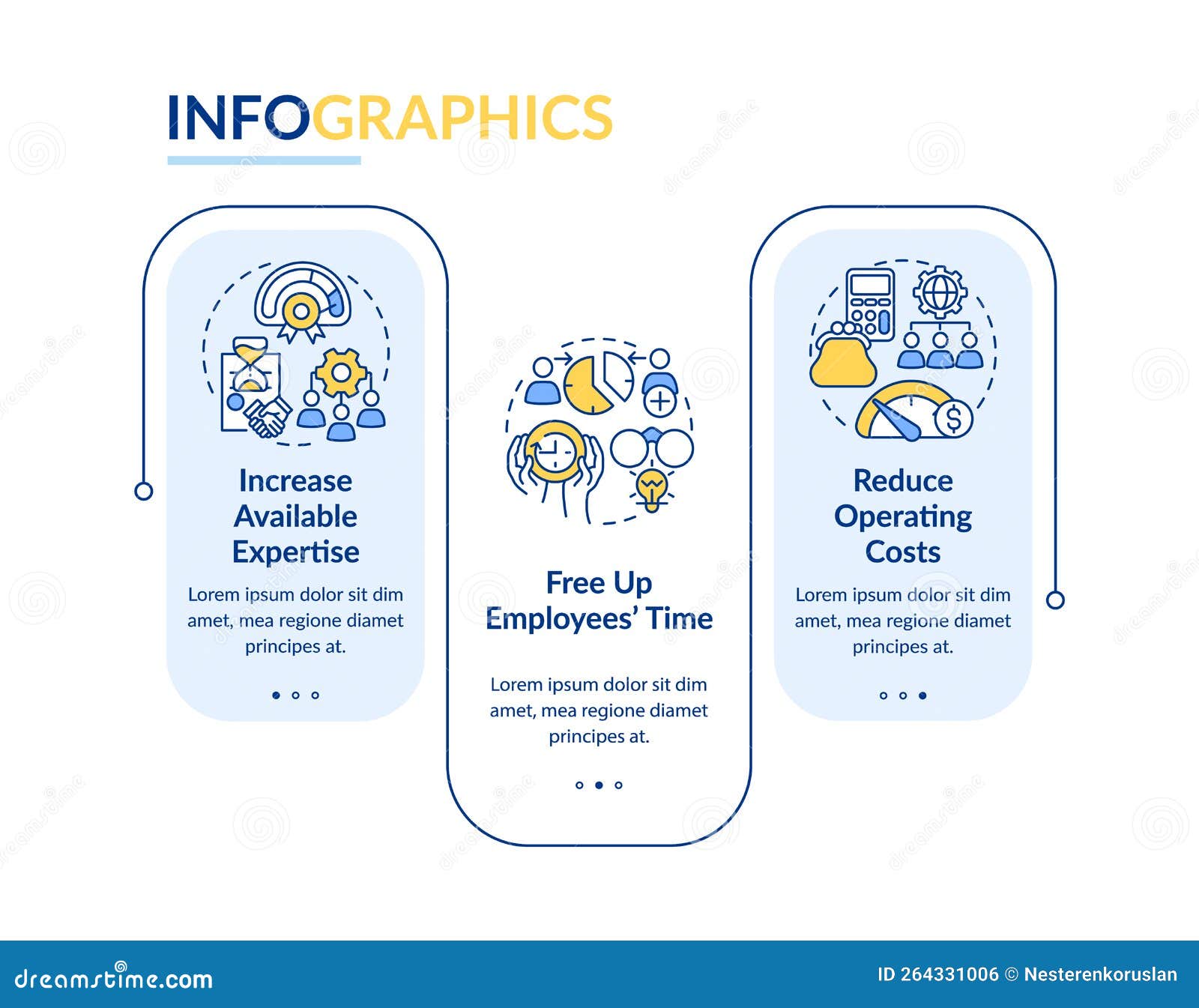 INFOGRAPHICS

Increase Available Expertise

Lorem ipsum dolor sit dim amet, mea regione diamet principes at.

Free Up Employees' Time

Lorem ipsum dolor sit dim amet, mea regione diamet principes at.

Reduce Operating Costs

Lorem ipsum dolor sit dim amet, mea regione diamet principes at.

dreamstime.com

ID 264331006 © Nesterenkoruslan