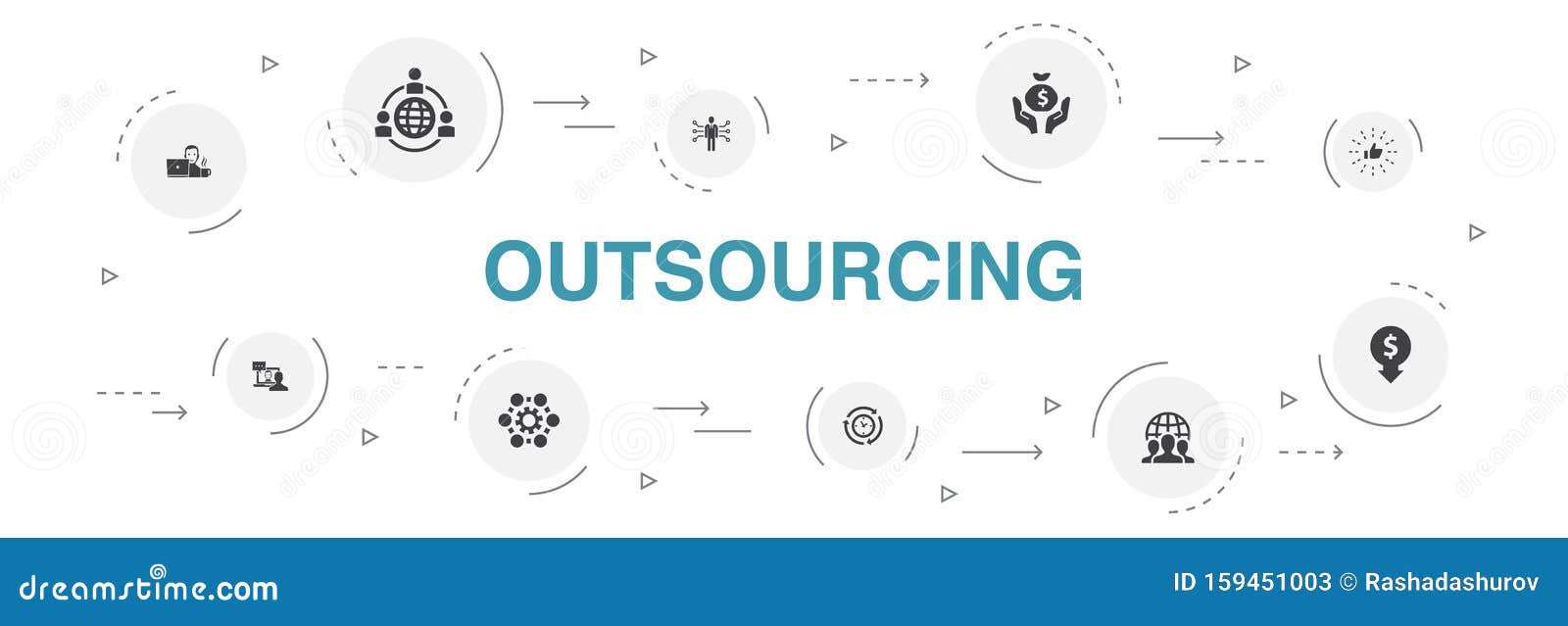 OUTSOURCING

dreamstime.com

ID 159451003 © Rashadashurov