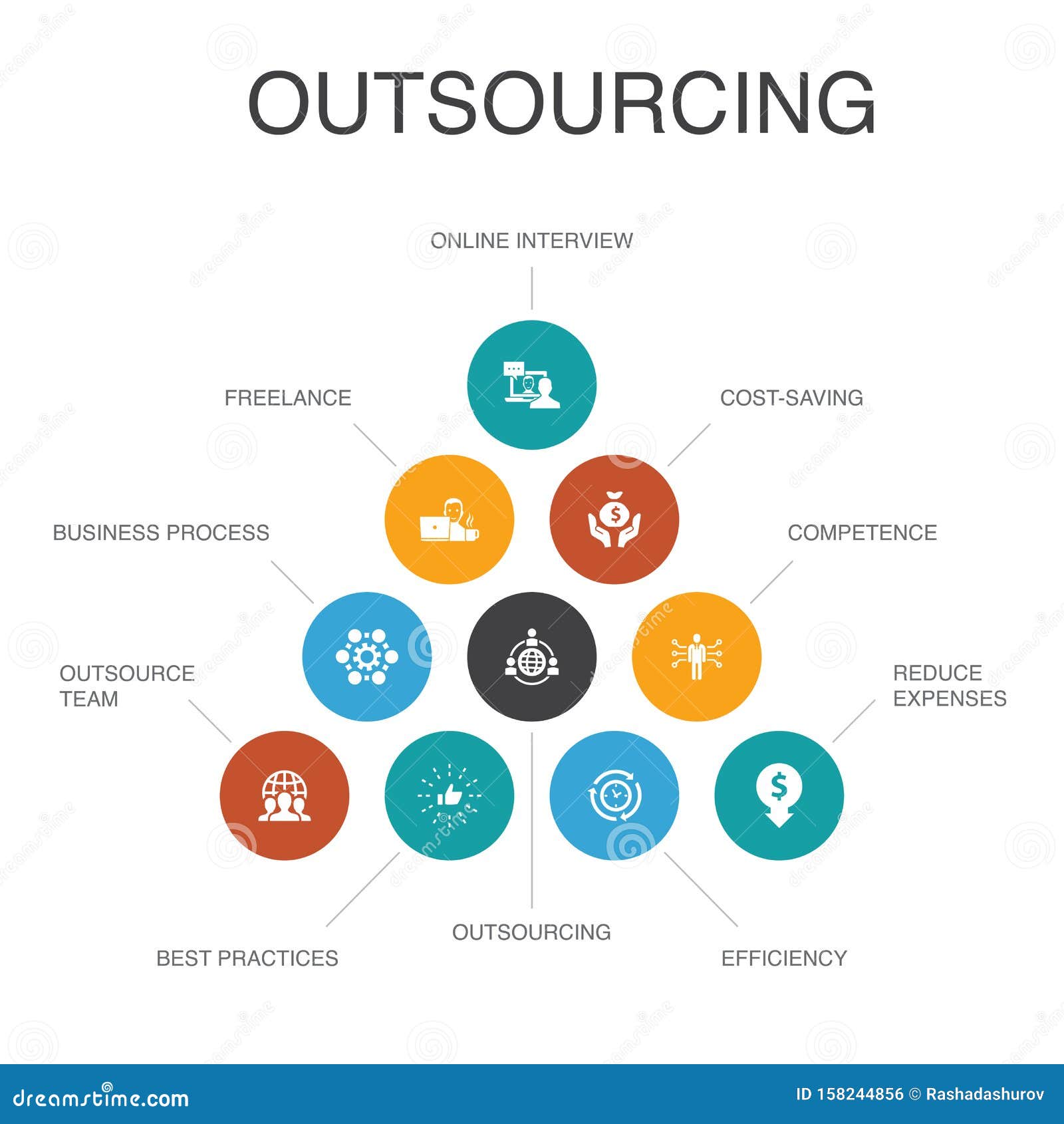 OUTSOURCING

ONLINE INTERVIEW

FREELANCE

COST-SAVING

BUSINESS PROCESS

COMPETENCE

OUTSOURCE TEAM

REDUCE EXPENSES

BEST PRACTICES

OUTSOURCING

EFFICIENCY

dreamstime.com

ID 158244856 © Rashadashurov