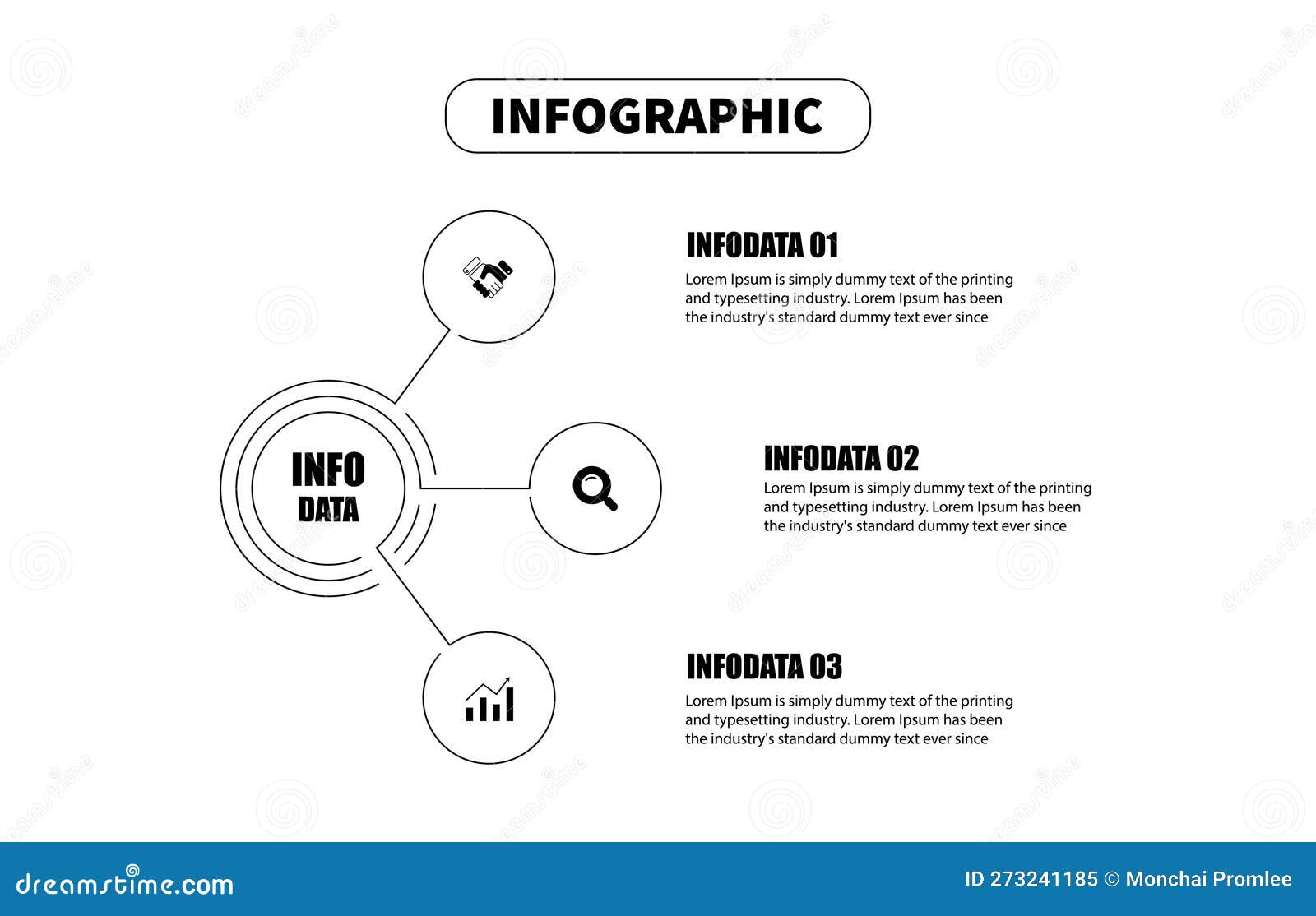 INFOGRAPHIC

INFO
DATA

INFODATA 01
Lorem Ipsum is simply dummy text of the printing and typesetting industry. Lorem Ipsum has been the industry's standard dummy text ever since

INFODATA 02
Lorem Ipsum is simply dummy text of the printing and typesetting industry. Lorem Ipsum has been the industry's standard dummy text ever since

INFODATA 03
Lorem Ipsum is simply dummy text of the printing and typesetting industry. Lorem Ipsum has been the industry's standard dummy text ever since

dreamstime.com
ID 273241185 © Monchai Promlee