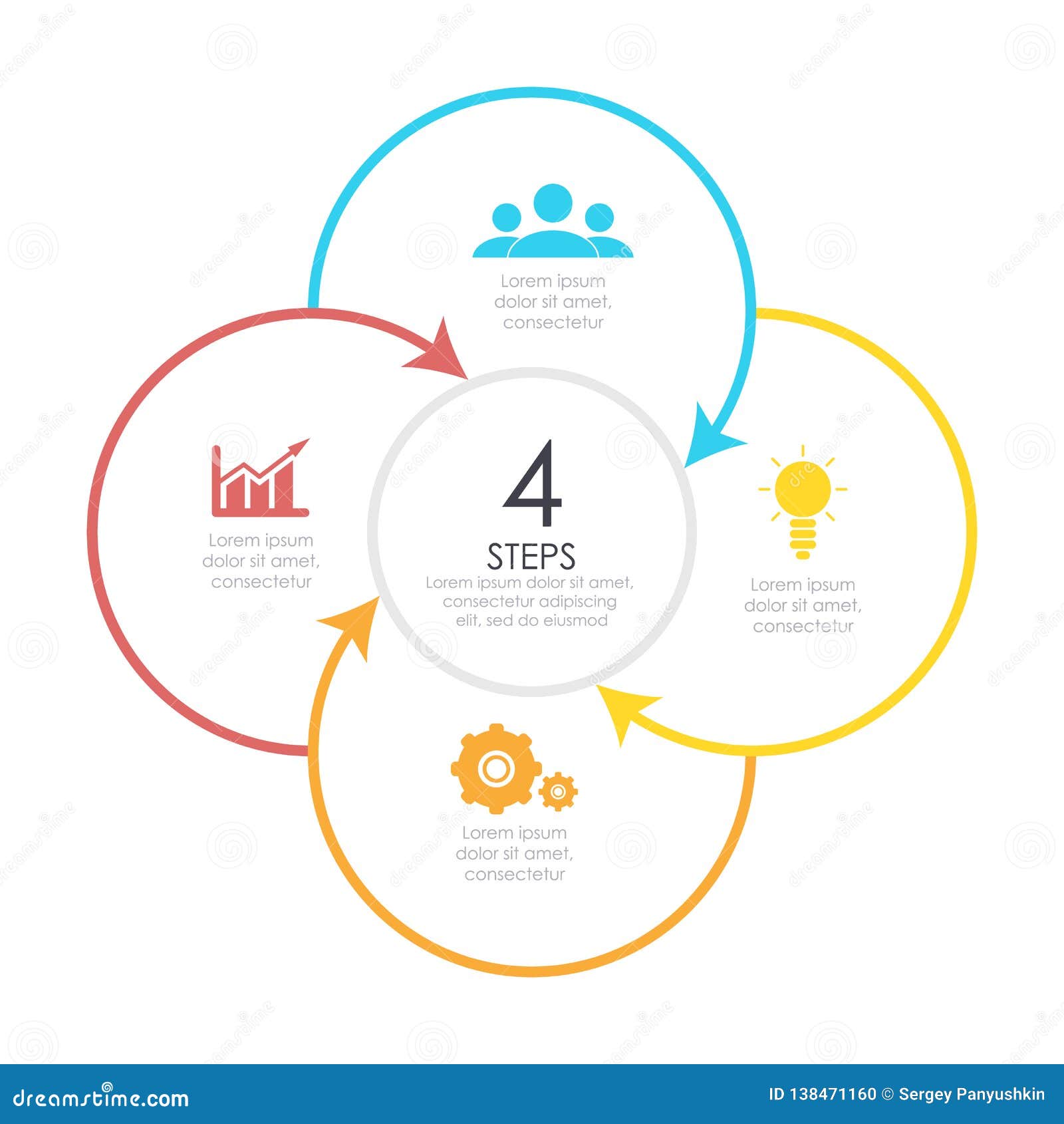 Lorem ipsum dolor sit amet, consectetur

Lorem ipsum dolor sit amet, consectetur

4

STEPS

Lorem ipsum dolor sit amet, consectetur adipiscing elit, sed do eiusmod

Lorem ipsum dolor sit amet, consectetur

Lorem ipsum dolor sit amet, consectetur

dreamstime.com

ID 138471160 © Sergey Panyushkin