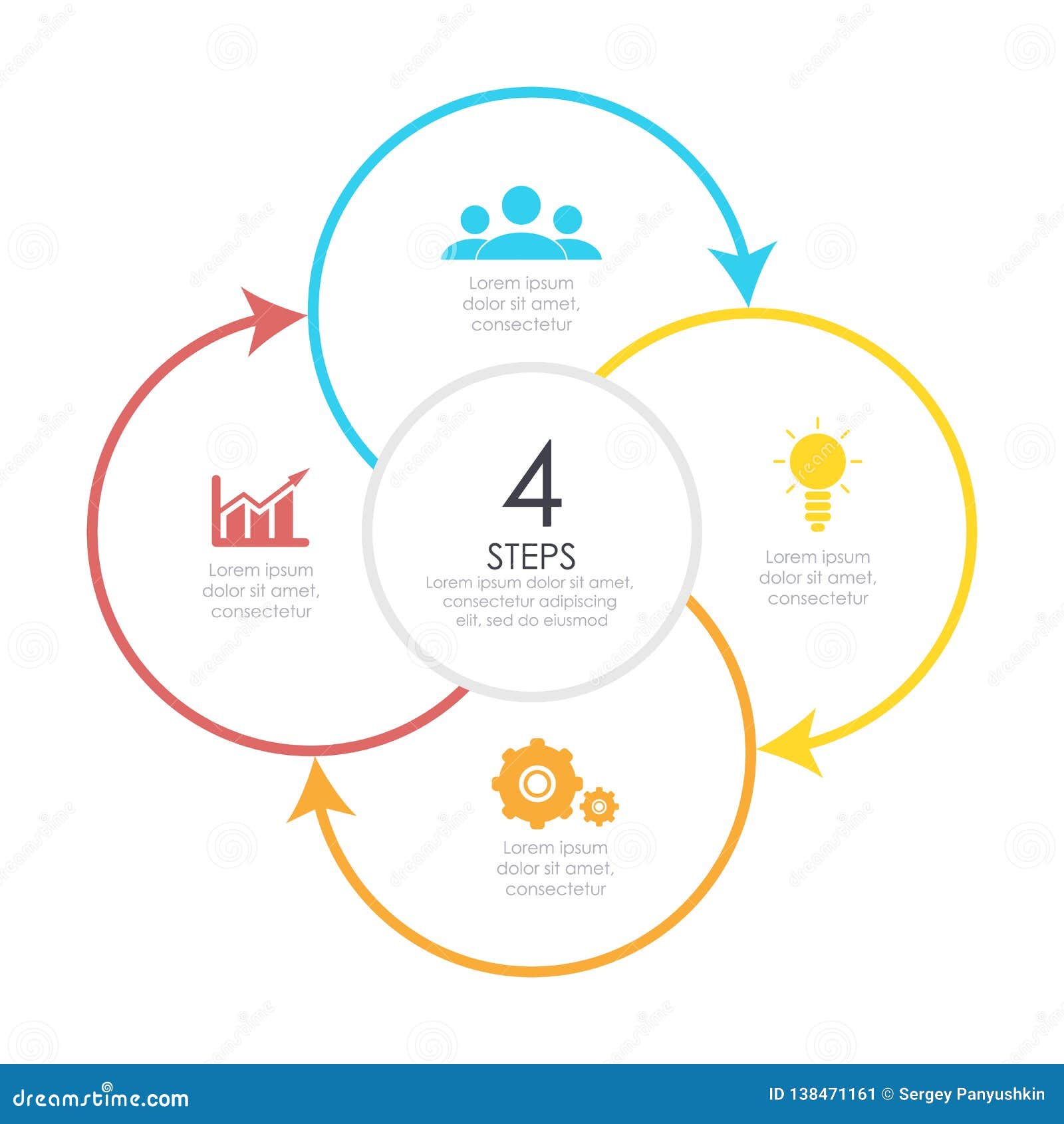 Lorem ipsum dolor sit amet, consectetur

Lorem ipsum dolor sit amet, consectetur

4
STEPS
Lorem ipsum dolor sit amet, consectetur adipiscing elit, sed do eiusmod

Lorem ipsum dolor sit amet, consectetur

Lorem ipsum dolor sit amet, consectetur

dreamstime.com
ID 138471161 © Sergey Panyushkin