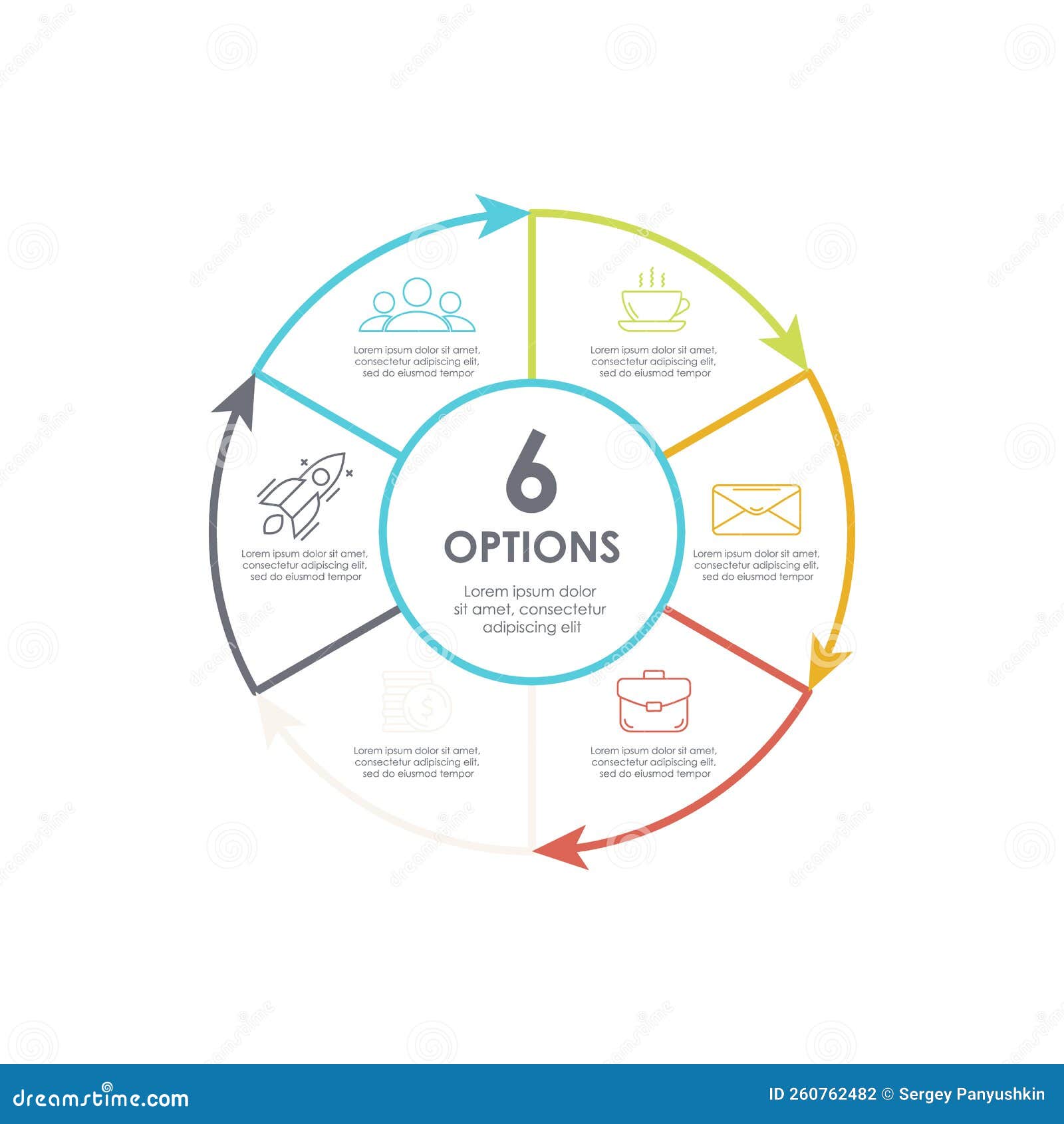 Lorem ipsum dolor sit amet, consectetur adipiscing elit, sed do eiusmod tempor

Lorem ipsum dolor sit amet, consectetur adipiscing elit, sed do eiusmod tempor

Lorem ipsum dolor sit amet, consectetur adipiscing elit, sed do eiusmod tempor

6
OPTIONS
Lorem ipsum dolor sit amet, consectetur adipiscing elit

Lorem ipsum dolor sit amet, consectetur adipiscing elit, sed do eiusmod tempor

Lorem ipsum dolor sit amet, consectetur adipiscing elit, sed do eiusmod tempor

Lorem ipsum dolor sit amet, consectetur adipiscing elit, sed do eiusmod tempor

dreamstime.com
ID 260762482 © Sergey Panyushkin