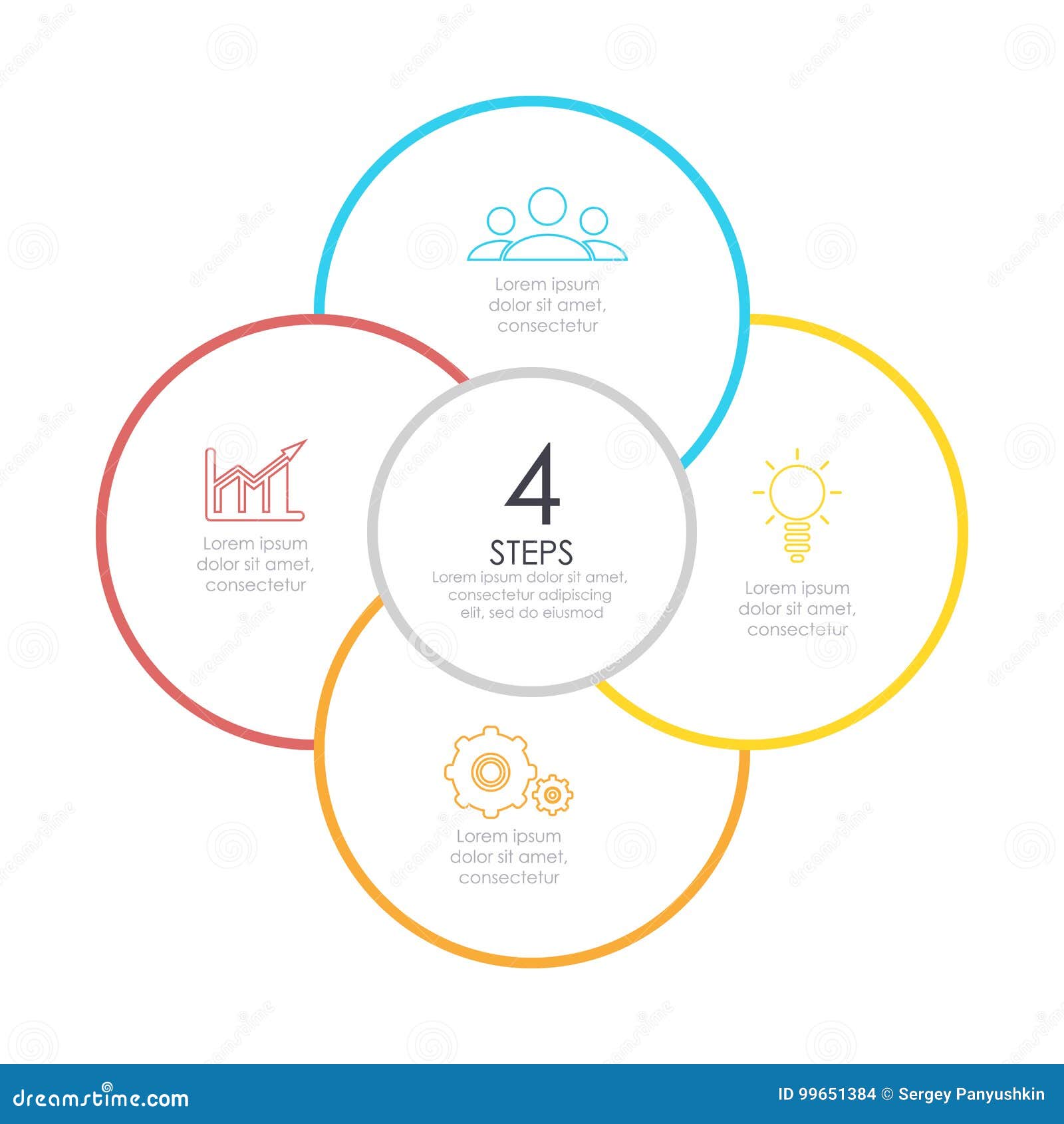 Lorem ipsum dolor sit amet, consectetur

Lorem ipsum dolor sit amet, consectetur

4

STEPS

Lorem ipsum dolor sit amet, consectetur adipiscing elit, sed do eiusmod

Lorem ipsum dolor sit amet, consectetur

Lorem ipsum dolor sit amet, consectetur

dreamstime.com

ID 99651384 © Sergey Panyushkin