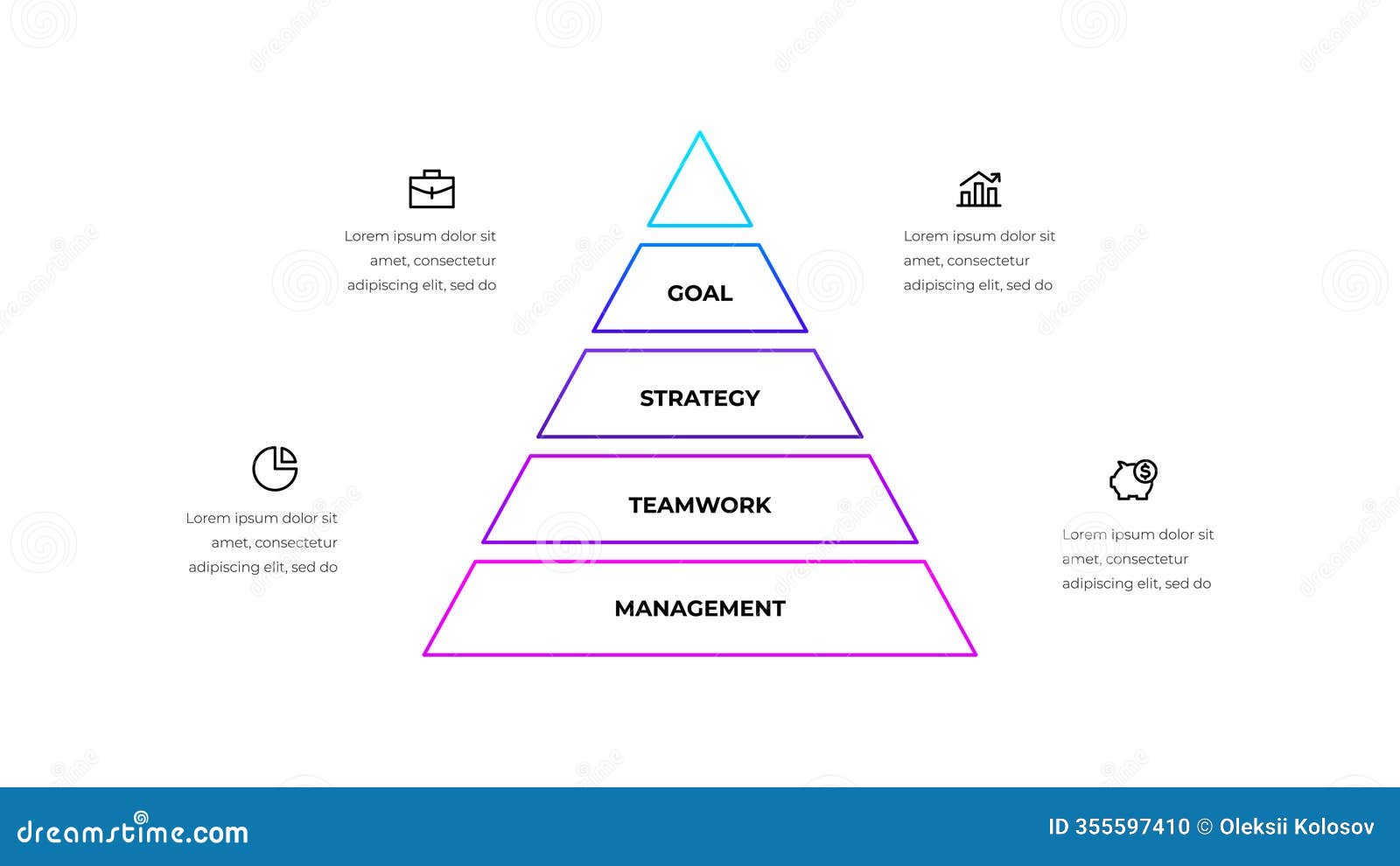 Lorem ipsum dolor sit amet, consectetur adipiscing elit, sed do

Lorem ipsum dolor sit amet, consectetur adipiscing elit, sed do

GOAL

STRATEGY

TEAMWORK

MANAGEMENT

Lorem ipsum dolor sit amet, consectetur adipiscing elit, sed do

Lorem ipsum dolor sit amet, consectetur adipiscing elit, sed do

dreamstime.com

ID 355597410 © Oleksii Kolosov