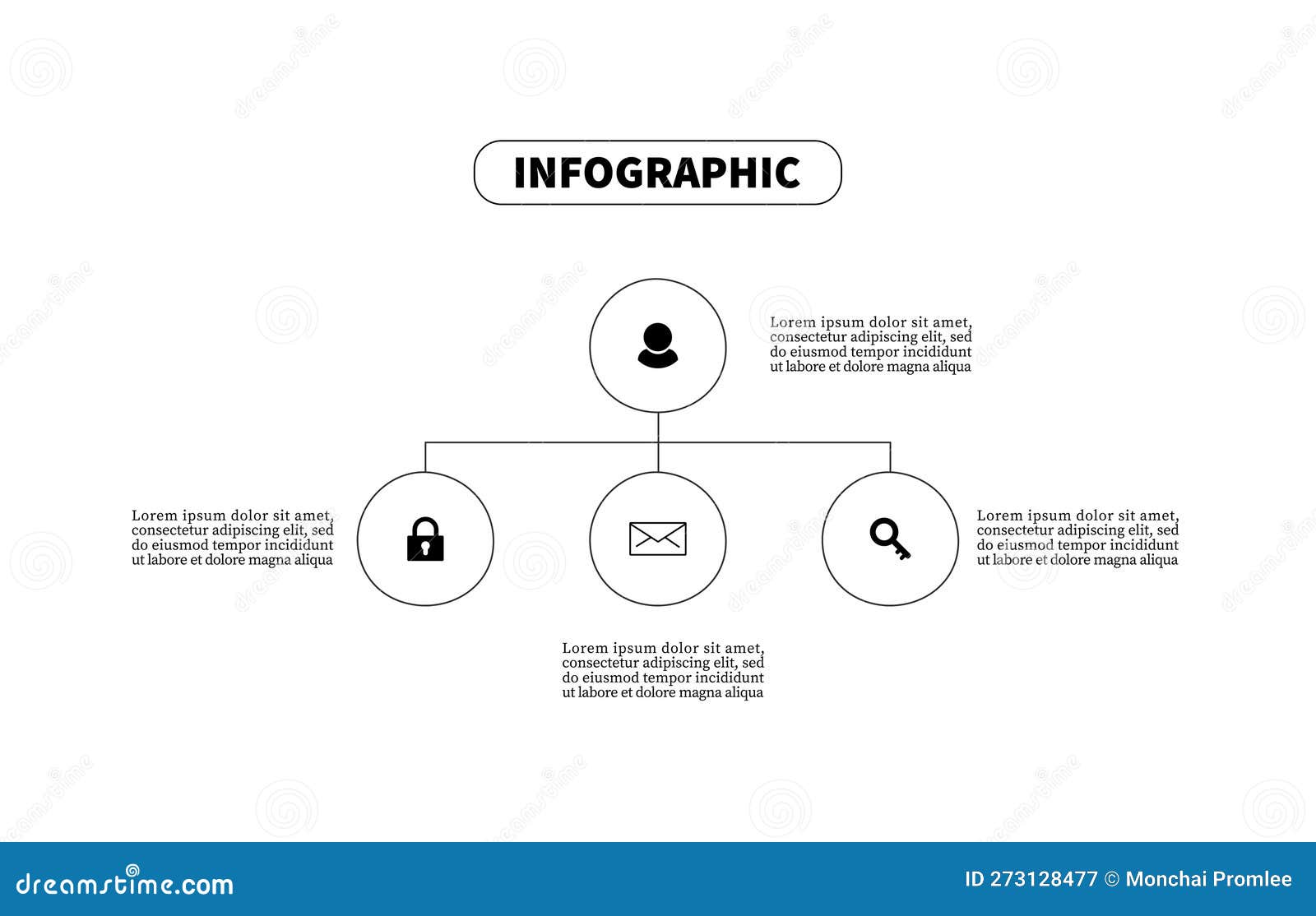 INFOGRAPHIC

Lorem ipsum dolor sit amet, consectetur adipiscing elit, sed do eiusmod tempor incididunt ut labore et dolore magna aliqua

Lorem ipsum dolor sit amet, consectetur adipiscing elit, sed do eiusmod tempor incididunt ut labore et dolore magna aliqua

Lorem ipsum dolor sit amet, consectetur adipiscing elit, sed do eiusmod tempor incididunt ut labore et dolore magna aliqua

Lorem ipsum dolor sit amet, consectetur adipiscing elit, sed do eiusmod tempor incididunt ut labore et dolore magna aliqua

dreamstime.com

ID 273128477 © Monchai Promlee