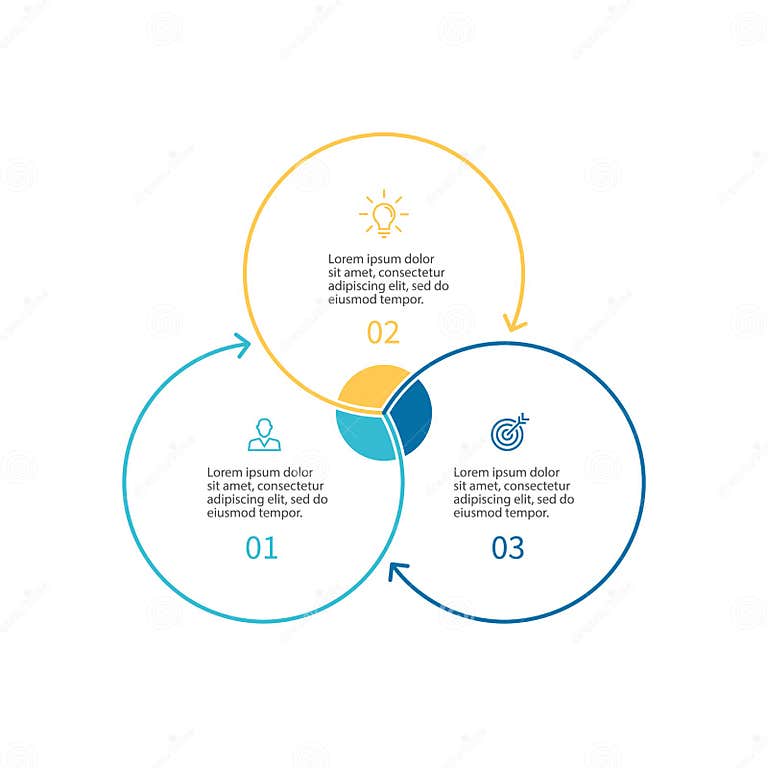 Lorem ipsum dolor sit amet, consectetur adipiscing elit, sed do eiusmod tempor.

02

Lorem ipsum dolor sit amet, consectetur adipiscing elit, sed do eiusmod tempor.

01

Lorem ipsum dolor sit amet, consectetur adipiscing elit, sed do eiusmod tempor.

03