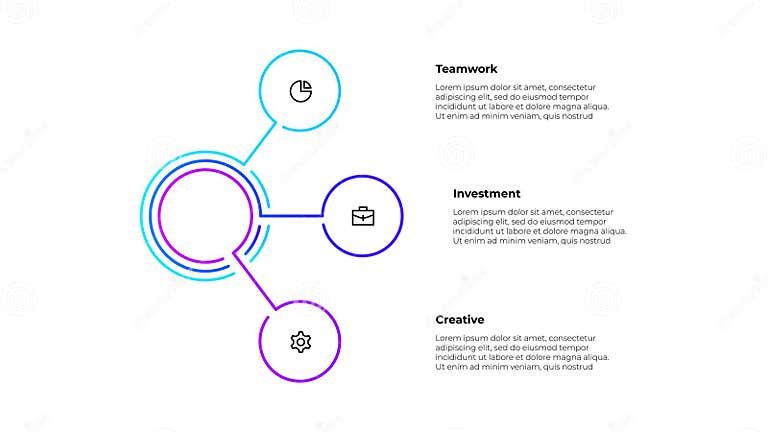 Teamwork
Lorem ipsum dolor sit amet, consectetur adipiscing elit, sed do eiusmod tempor incididunt ut labore et dolore magna aliqua. Ut enim ad minim veniam, quis nostrud

Investment
Lorem ipsum dolor sit amet, consectetur adipiscing elit, sed do eiusmod tempor incididunt ut labore et dolore magna aliqua. Ut enim ad minim veniam, quis nostrud

Creative
Lorem ipsum dolor sit amet, consectetur adipiscing elit, sed do eiusmod tempor incididunt ut labore et dolore magna aliqua. Ut enim ad minim veniam, quis nostrud