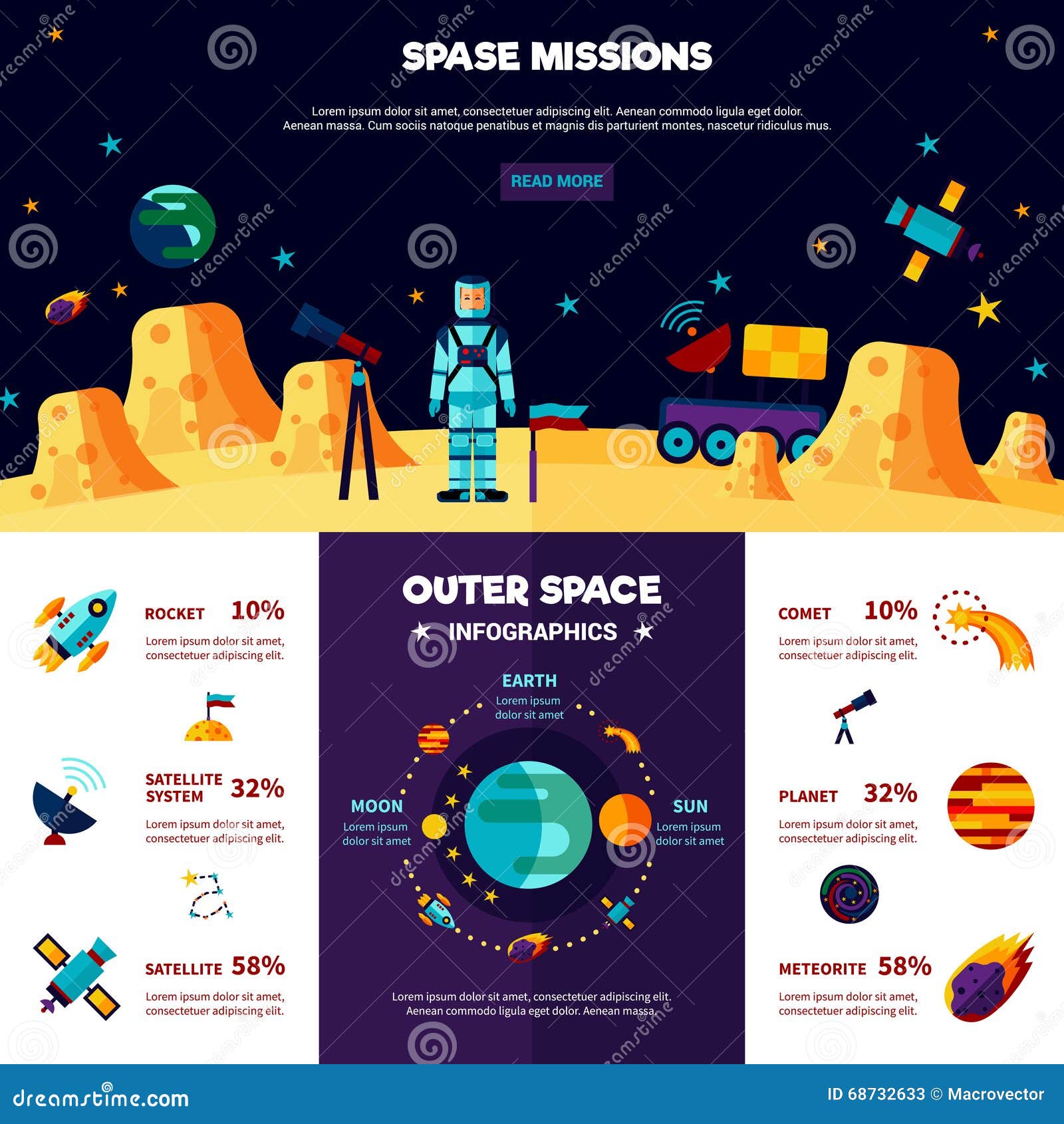 SPASE MISSIONS

Lorem ipsum dolor sit amet, consectetuer adipiscing elit. Aenean commodo ligula eget dolor. Aenean massa. Cum sociis natoque penatibus et magnis dis parturient montes, nascetur ridiculus mus.

READ MORE

ROCKET 10%
Lorem ipsum dolor sit amet, consectetuer adipiscing elit.

SATELLITE SYSTEM 32%
Lorem ipsum dolor sit amet, consectetuer adipiscing elit.

SATELLITE 58%
Lorem ipsum dolor sit amet, consectetuer adipiscing elit.

OUTER SPACE
INFOGRAPHICS

EARTH
Lorem ipsum dolor sit amet

MOON
Lorem ipsum dolor sit amet

SUN
Lorem ipsum dolor sit amet

Lorem ipsum dolor sit amet, consectetuer adipiscing elit. Aenean commodo ligula eget dolor. Aenean massa.

COMET 10%
Lorem ipsum dolor sit amet, consectetuer adipiscing elit.

PLANET 32%
Lorem ipsum dolor sit amet, consectetuer adipiscing elit.

METEORITE 58%
Lorem ipsum dolor sit amet, consectetuer adipiscing elit.

dreamstime.com
ID 68732633 © Macrovector