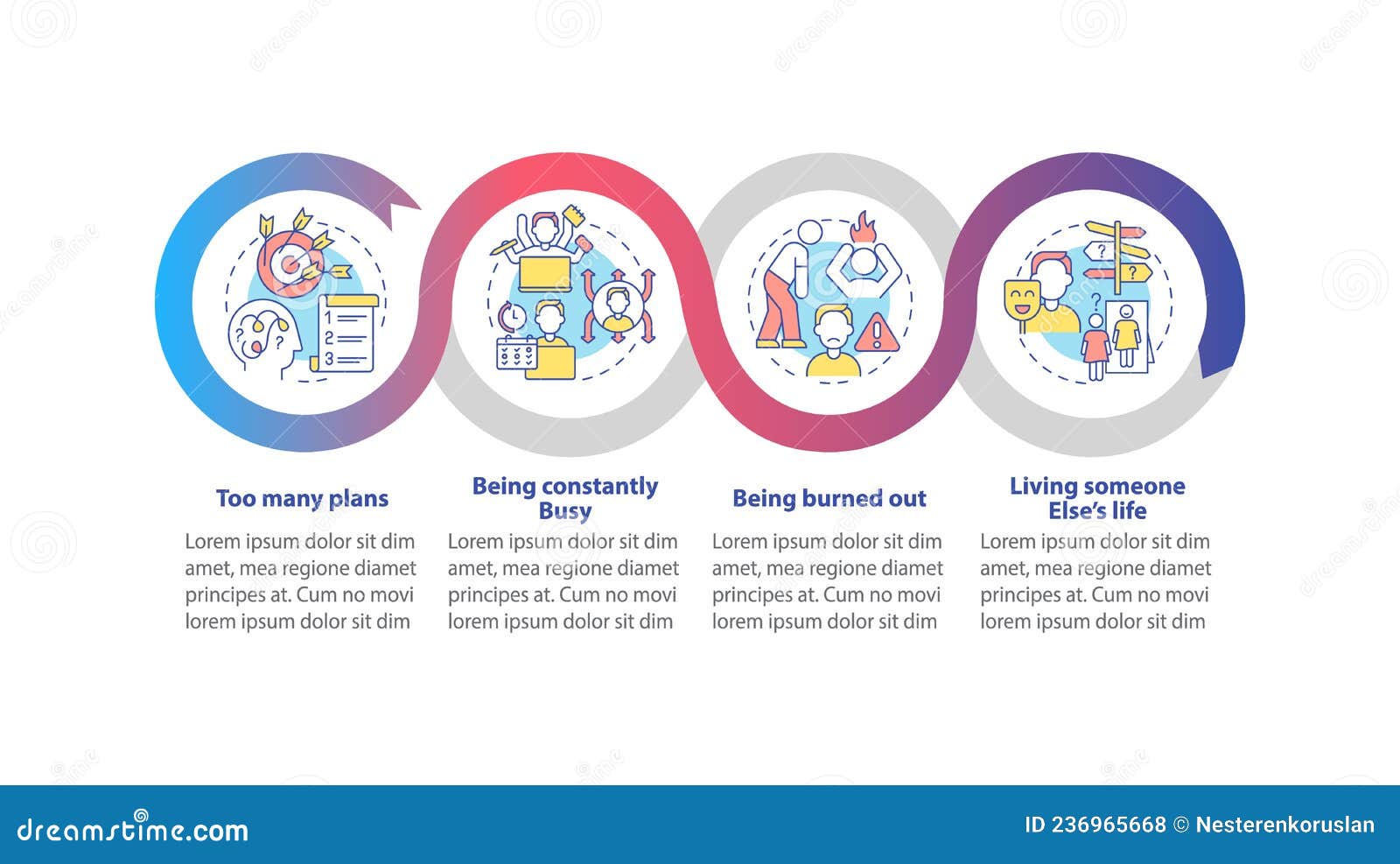 1
2
3

Too many plans

Lorem ipsum dolor sit dim amet, mea regione diamet principes at. Cum no movi lorem ipsum dolor sit dim

Being constantly Busy

Lorem ipsum dolor sit dim amet, mea regione diamet principes at. Cum no movi lorem ipsum dolor sit dim

Being burned out

Lorem ipsum dolor sit dim amet, mea regione diamet principes at. Cum no movi lorem ipsum dolor sit dim

Living someone Else's life

Lorem ipsum dolor sit dim amet, mea regione diamet principes at. Cum no movi lorem ipsum dolor sit dim

dreamstime.com

ID 236965668 © Nesterenkoruslan