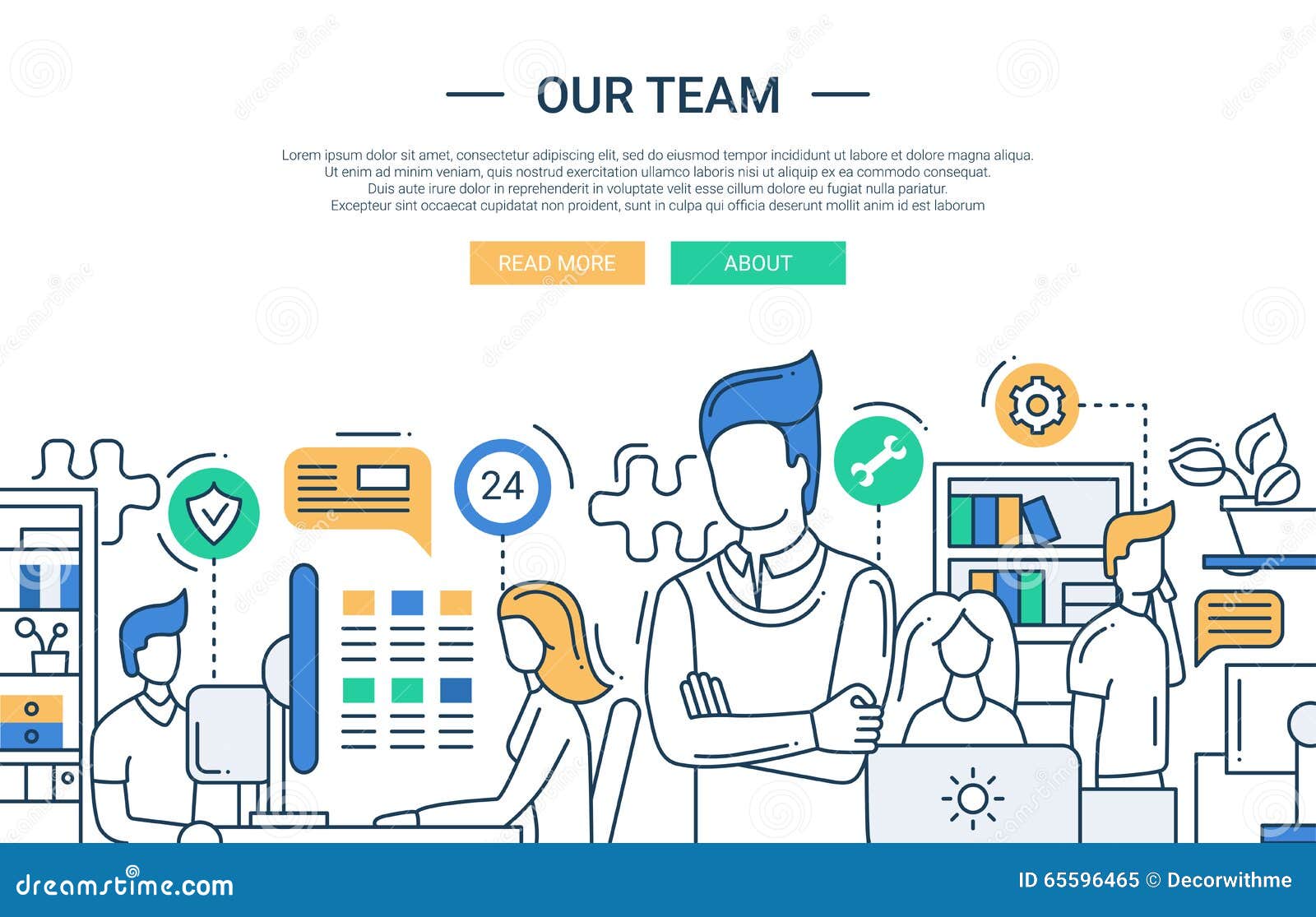 OUR TEAM

Lorem ipsum dolor sit amet, consectetur adipiscing elit, sed do eiusmod tempor incididunt ut labore et dolore magna aliqua. Ut enim ad minim veniam, quis nostrud exercitation ullamco laboris nisi ut aliquip ex ea commodo consequat. Duis aute irure dolor in reprehenderit in voluptate velit esse cillum dolore eu fugiat nulla pariatur. Excepteur sint occaecat cupidatat non proident, sunt in culpa qui officia deserunt mollit anim id est laborum

READ MORE

ABOUT

24

dreamstime.com

ID 65596465 © Decorwithme