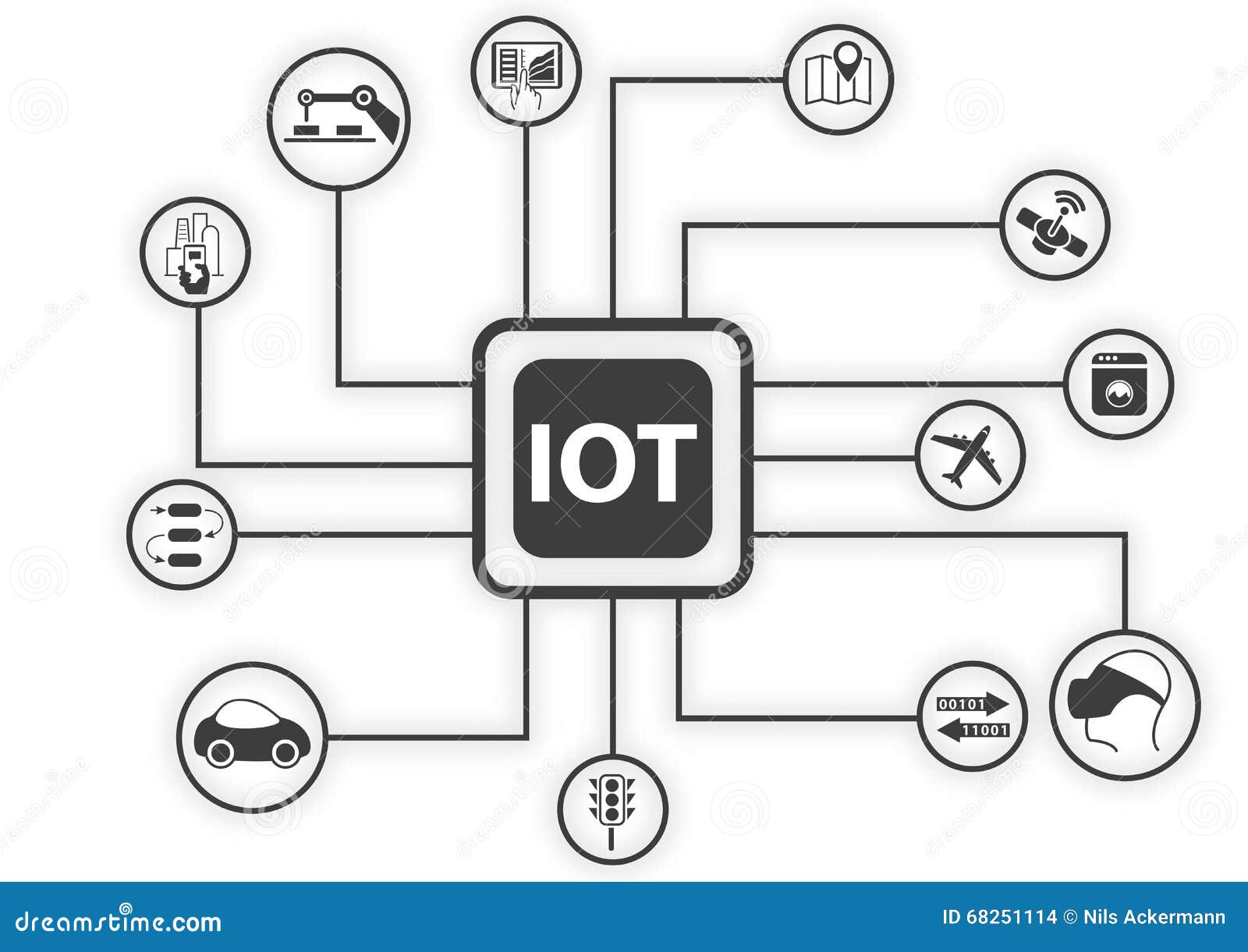 IOT

00101

11001

dreamstime.com

ID 68251114 © Nils Ackermann