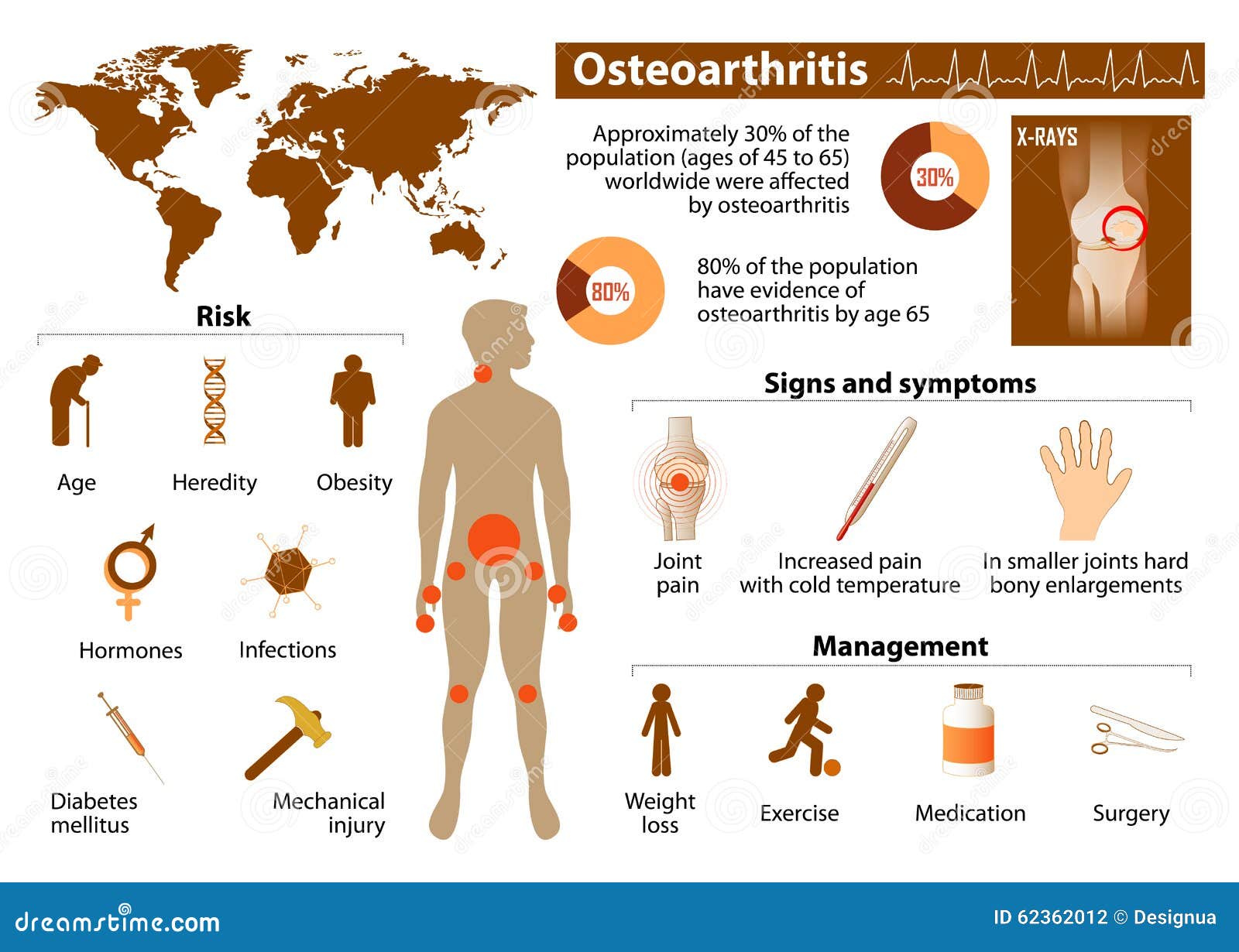 Osteoarthritis

Approximately 30% of the population (ages of 45 to 65) worldwide were affected by osteoarthritis

30%

X-RAYS

80%

80% of the population have evidence of osteoarthritis by age 65

Risk

Age

Heredity

Obesity

Hormones

Infections

Diabetes mellitus

Mechanical injury

Signs and symptoms

Joint pain

Increased pain with cold temperature

In smaller joints hard bony enlargements

Management

Weight loss

Exercise

Medication

Surgery

dreamstime.com

ID 62362012 © Designua