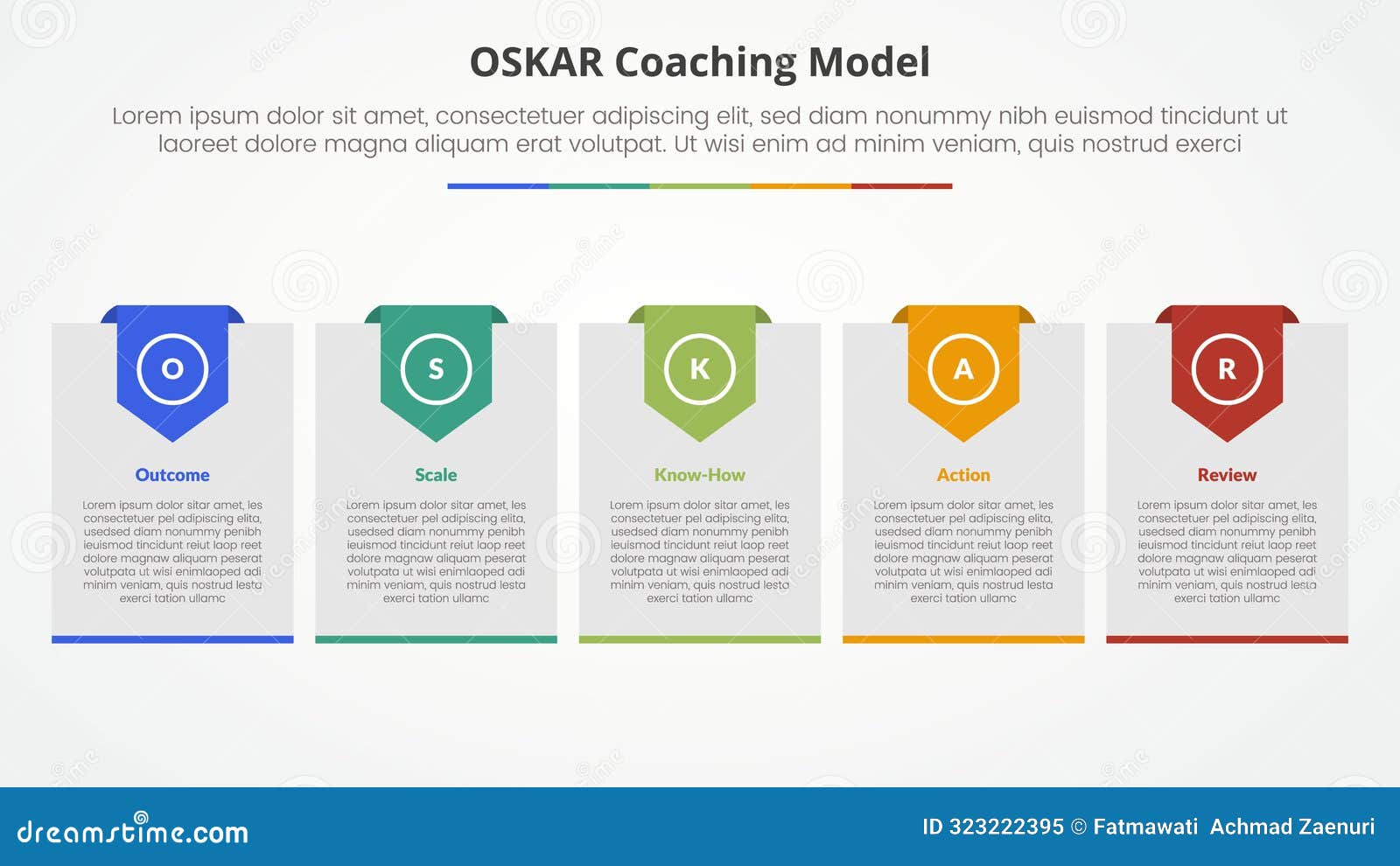 OSKAR Coaching Model

Lorem ipsum dolor sit amet, consectetuer adipiscing elit, sed diam nonummy nibh euismod tincidunt ut laoreet dolore magna aliquam erat volutpat. Ut wisi enim ad minim veniam, quis nostrud exerci

O

Outcome

Lorem ipsum dolor sitar amet, les consectetuer pel adipiscing elita, usedsed diam nonummy penibh ieuismod tincidunt reiut laop reet dolore magnaw aliquam peserat volutpata ut wisi enimlaoped adi minim veniam, quis nostrud lesta exerci tation ullamc

S

Scale

Lorem ipsum dolor sitar amet, les consectetuer pel adipiscing elita, usedsed diam nonummy penibh ieuismod tincidunt reiut laop reet dolore magnaw aliquam peserat volutpata ut wisi enimlaoped adi minim veniam, quis nostrud lesta exerci tation ullamc

K

Know-How

Lorem ipsum dolor sitar amet, les consectetuer pel adipiscing elita, usedsed diam nonummy penibh ieuismod tincidunt reiut laop reet dolore magnaw aliquam peserat volutpata ut wisi enimlaoped adi minim veniam, quis nostrud lesta exerci tation ullamc

A

Action

Lorem ipsum dolor sitar amet, les consectetuer pel adipiscing elita, usedsed diam nonummy penibh ieuismod tincidunt reiut laop reet dolore magnaw aliquam peserat volutpata ut wisi enimlaoped adi minim veniam, quis nostrud lesta exerci tation ullamc

R

Review

Lorem ipsum dolor sitar amet, les consectetuer pel adipiscing elita, usedsed diam nonummy penibh ieuismod tincidunt reiut laop reet dolore magnaw aliquam peserat volutpata ut wisi enimlaoped adi minim veniam, quis nostrud lesta exerci tation ullamc

dreamstime.com

ID 323222395 © Fatmawati Achmad Zaenuri