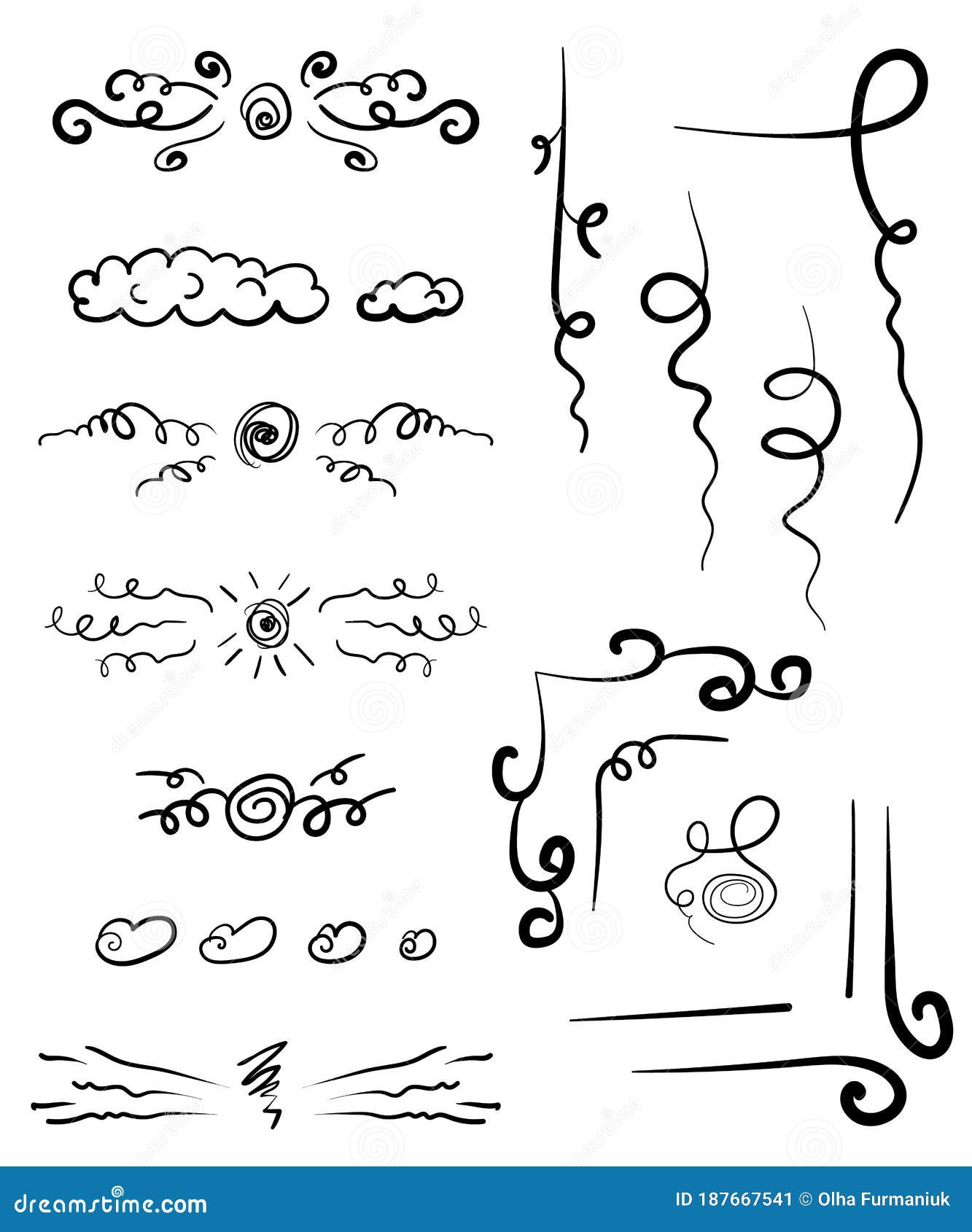 dreamstime.com

ID 187667541 © Olha Furmaniuk