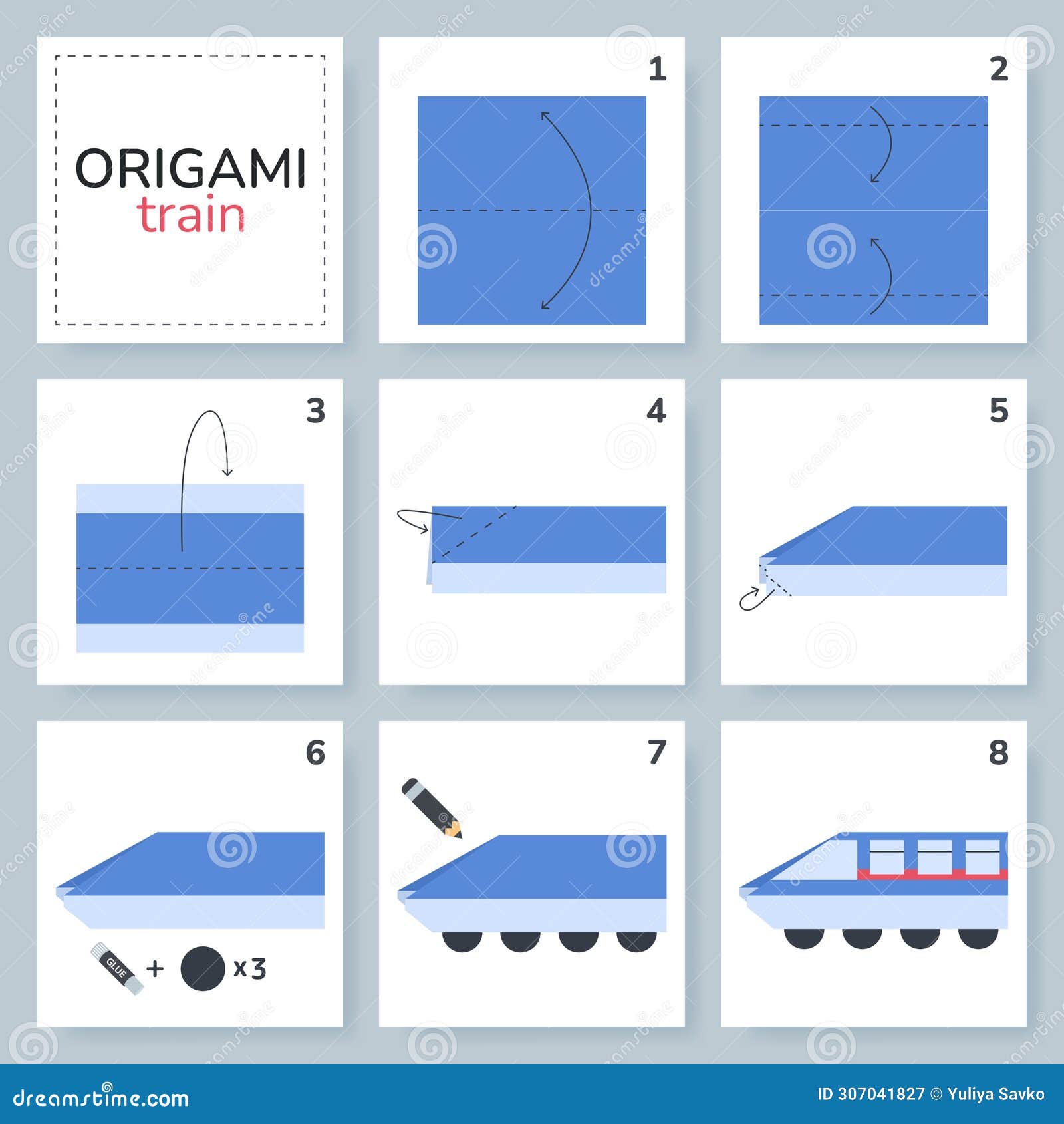 ORIGAMI
train

1

2

3

4

5

6

GLUE + x3

7

8

dreamstime.com

ID 307041827 © Yuliya Savko