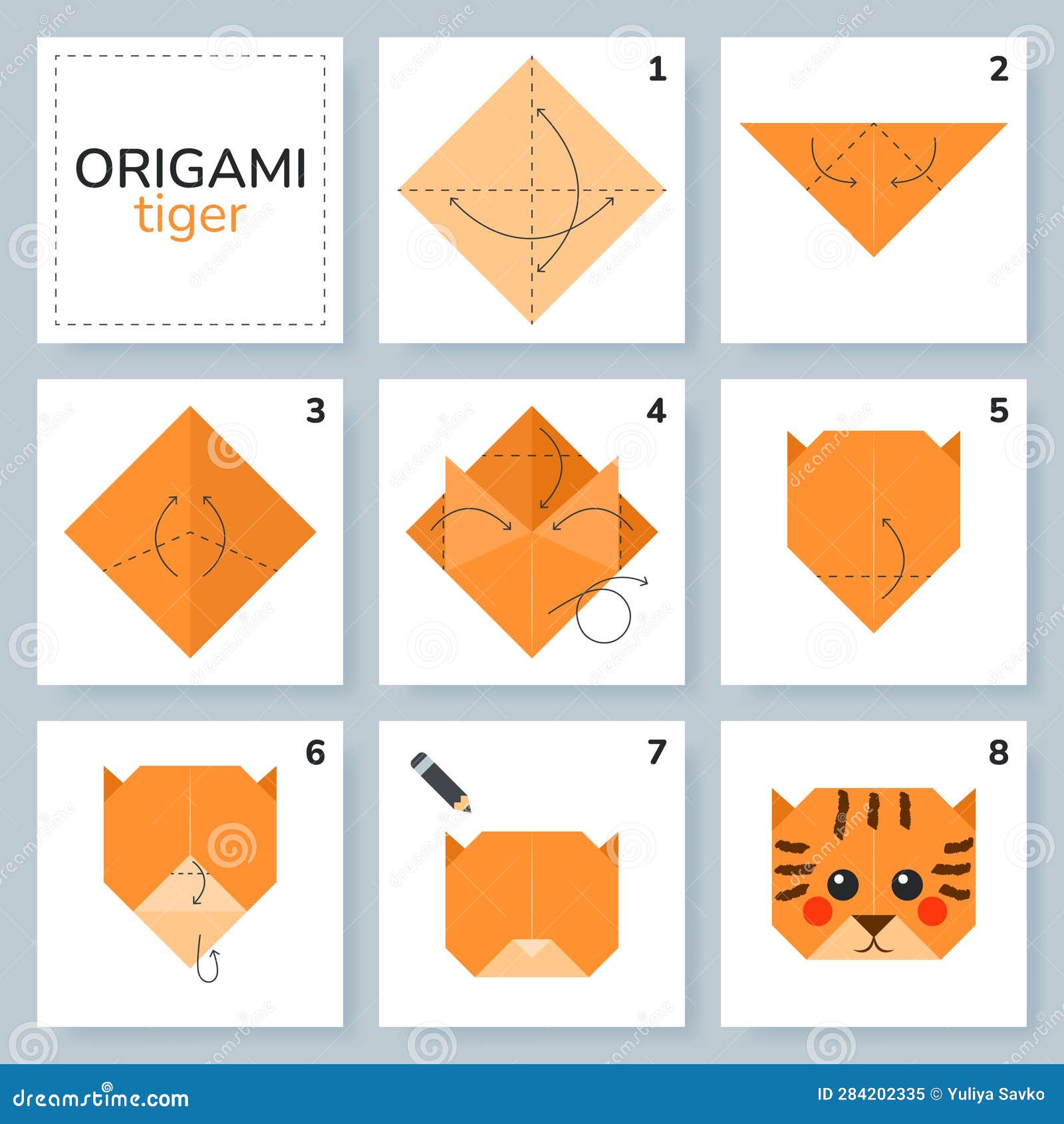 ORIGAMI
tiger

1

2

3

4

5

6

7

8

dreamstime.com

ID 284202335 © Yuliya Savko