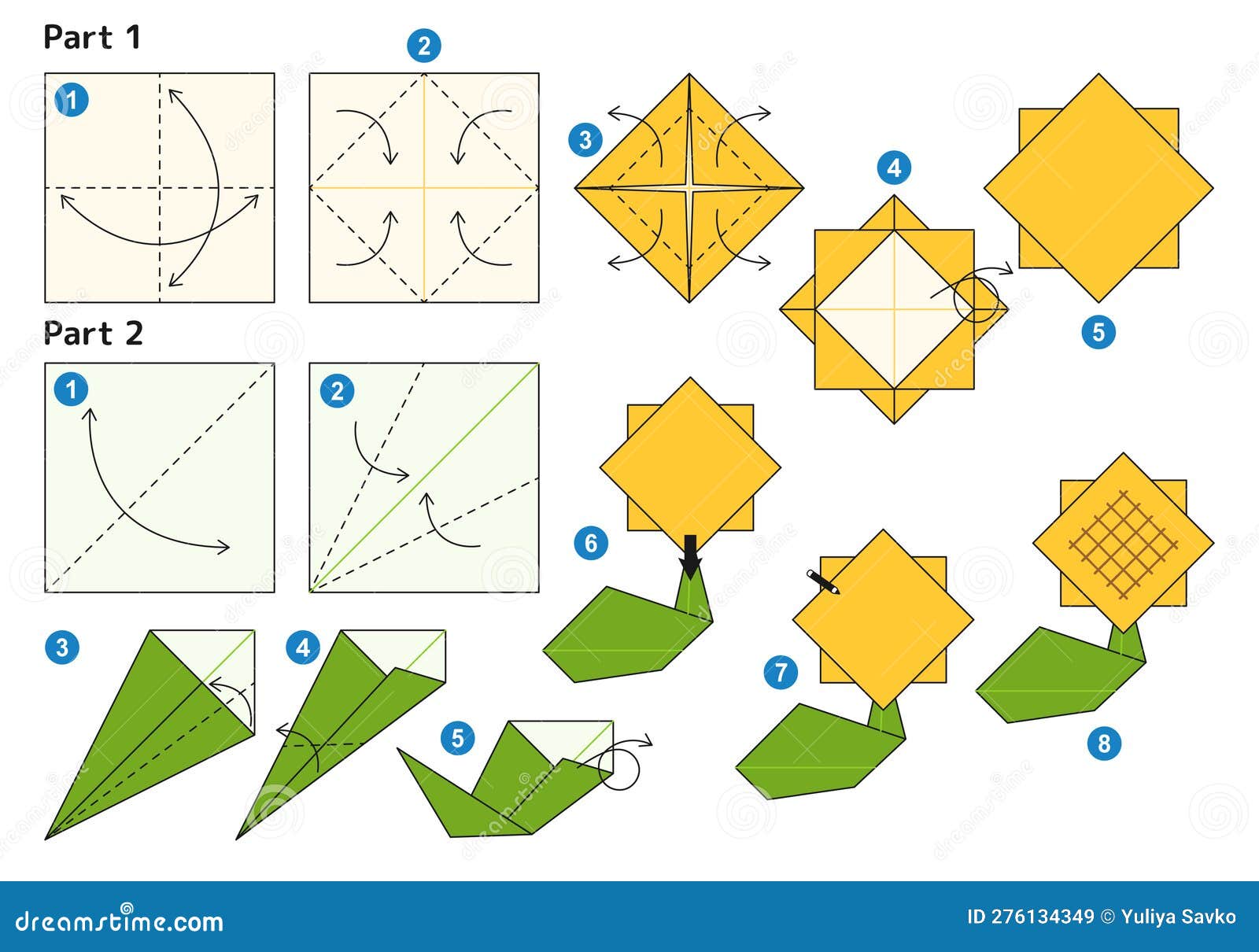 Part 1

1

2

3

4

5

Part 2

1

2

3

4

5

6

7

8

dreamstime.com

ID 276134349 © Yuliya Savko