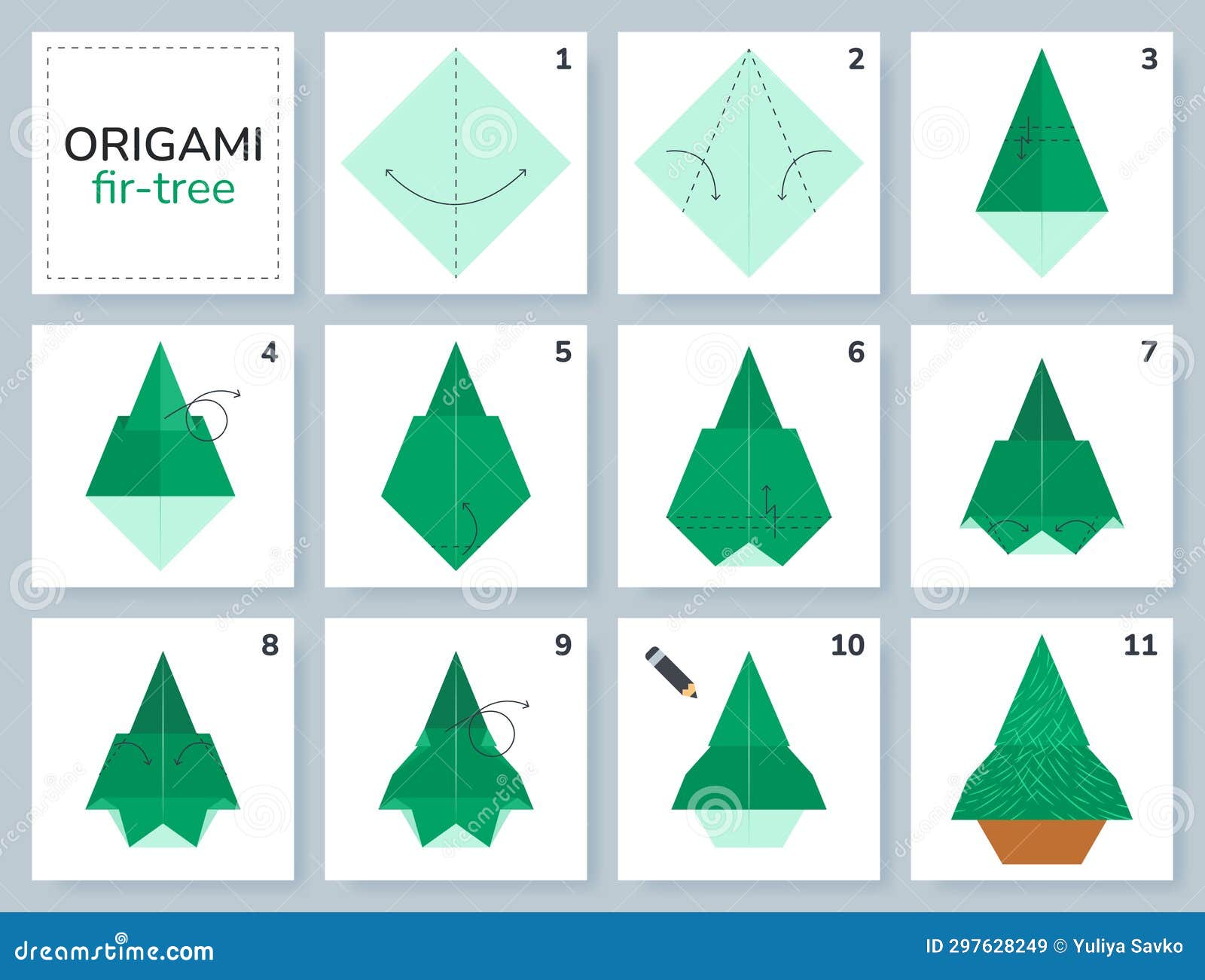 ORIGAMI
fir-tree

1

2

3

4

5

6

7

8

9

10

11

dreamstime.com

ID 297628249 © Yuliya Savko