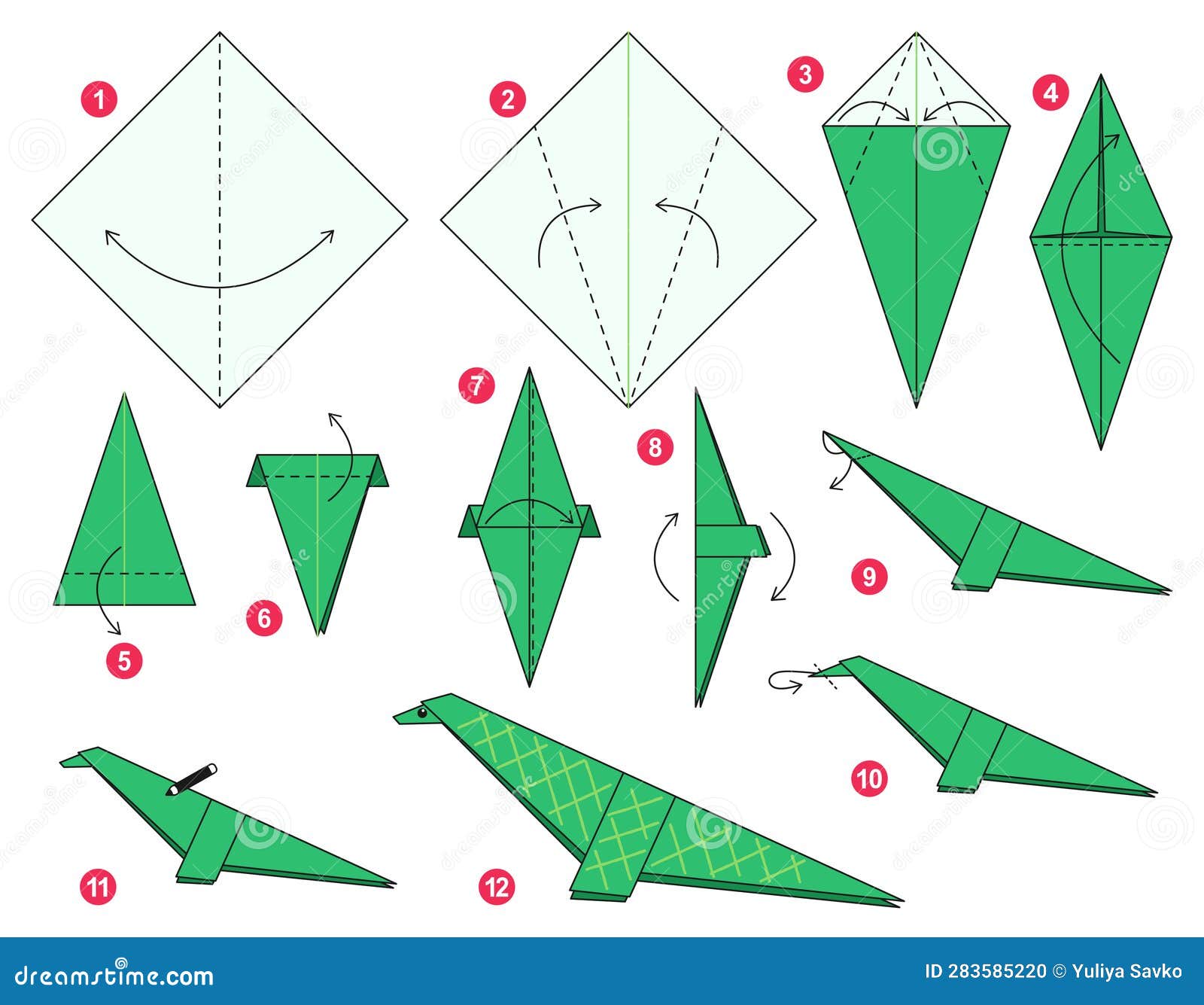 1
2
3
4
5
6
7
8
9
10
11
12
dreamstime.com
ID 283585220 © Yuliya Savko