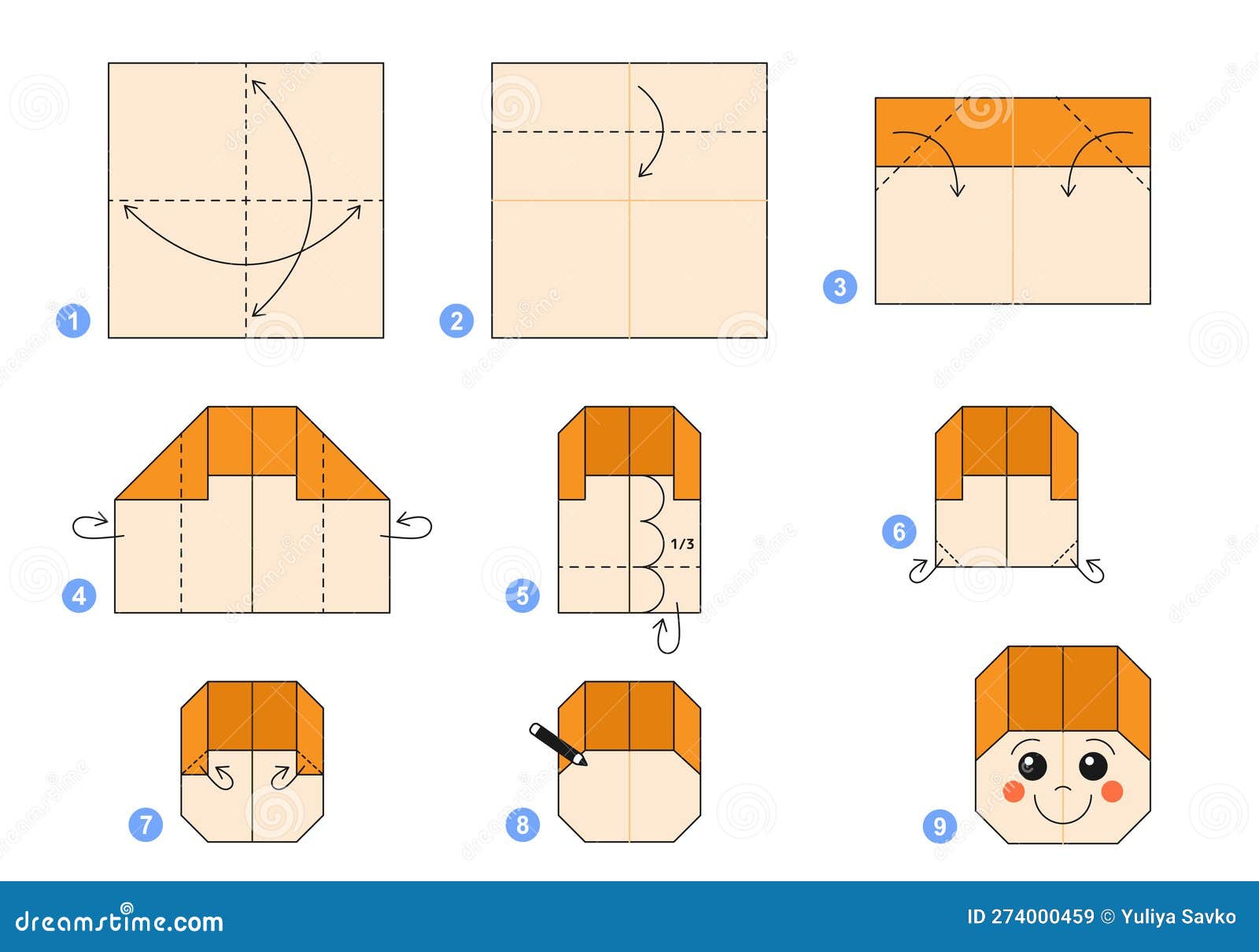 1

2

3

4

5

1/3

6

7

8

9

dreamstime.com

ID 274000459 © Yuliya Savko