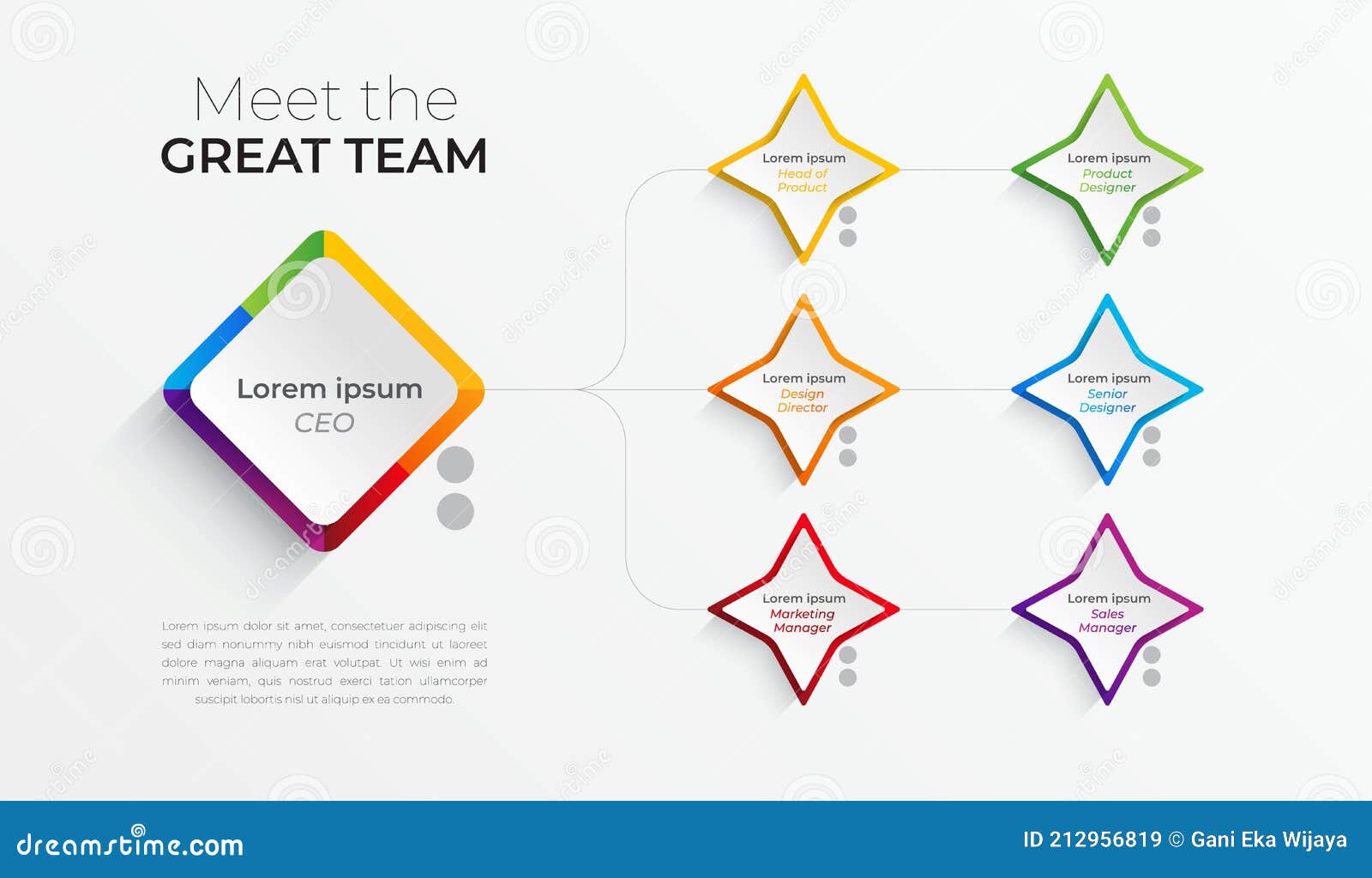 Meet the
GREAT TEAM

Lorem ipsum
CEO

Lorem ipsum dolor sit amet, consectetuer adipiscing elit sed diam nonummy nibh euismod tincidunt ut laoreet dolore magna aliquam erat volutpat. Ut wisi enim ad minim veniam, quis nostrud exerci tation ullamcorper suscipit lobortis nisl ut aliquip ex ea commodo.

Lorem ipsum
Head of Product

Lorem ipsum
Product Designer

Lorem ipsum
Design Director

Lorem ipsum
Senior Designer

Lorem ipsum
Marketing Manager

Lorem ipsum
Sales Manager

dreamstime.com

ID 212956819 © Gani Eka Wijaya