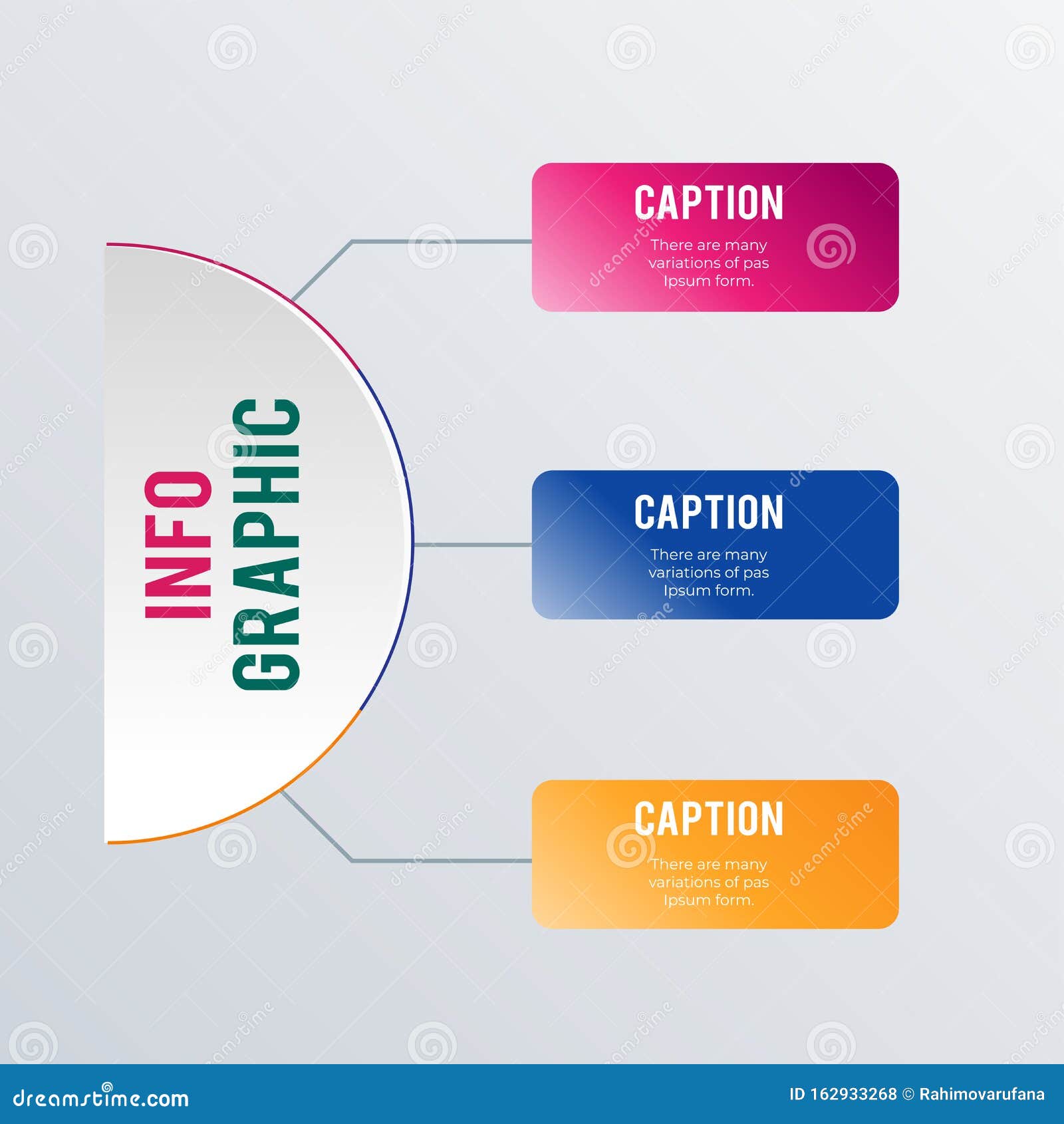 INFO
GRAPHIC

CAPTION
There are many variations of pas Ipsum form.

CAPTION
There are many variations of pas Ipsum form.

CAPTION
There are many variations of pas Ipsum form.

dreamstime.com
ID 162933268 © Rahimovarufana