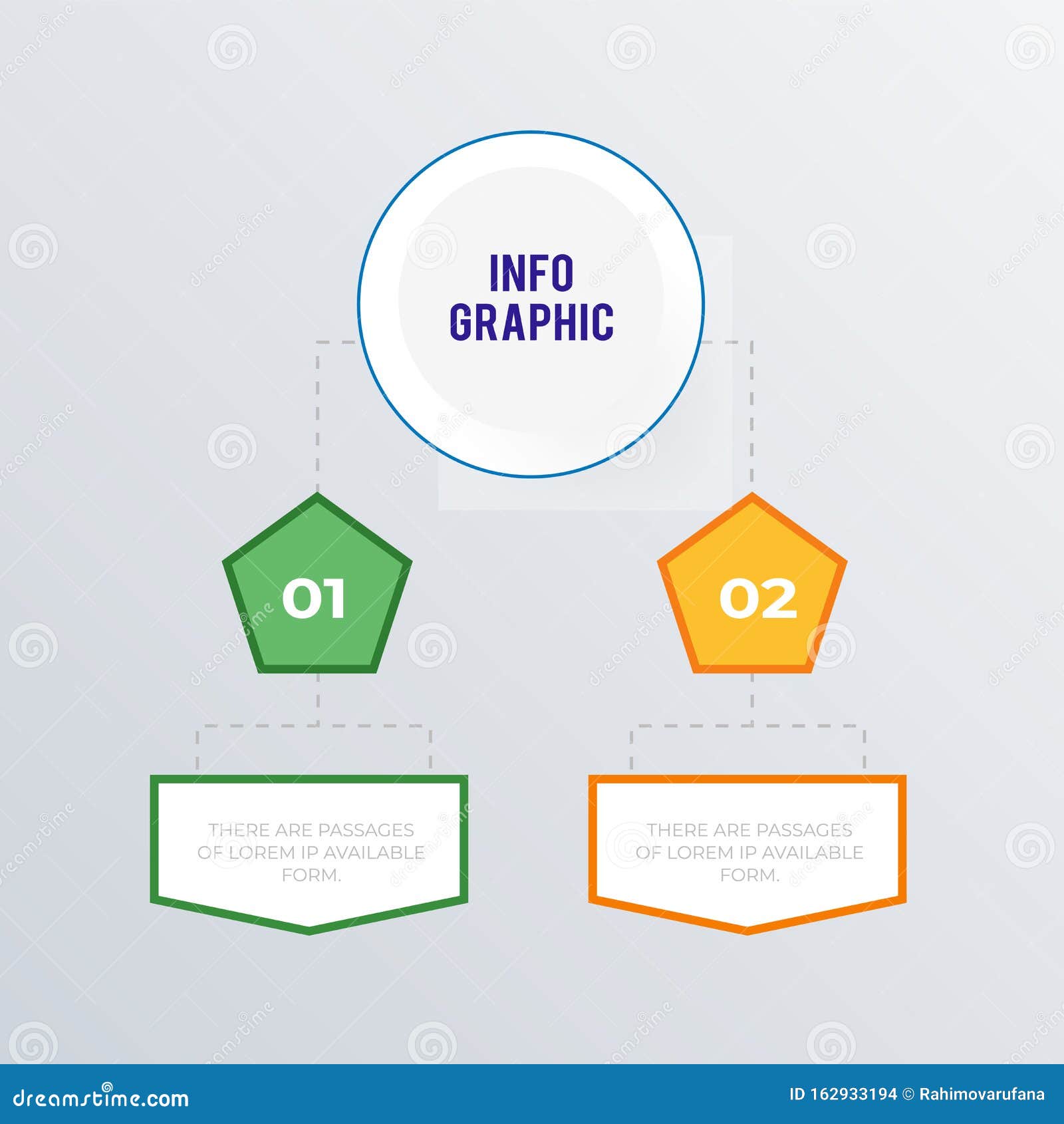 INFO GRAPHIC

01

02

THERE ARE PASSAGES OF LOREM IP AVAILABLE FORM.

THERE ARE PASSAGES OF LOREM IP AVAILABLE FORM.

dreamstime.com

ID 162933194 © Rahimovarufana