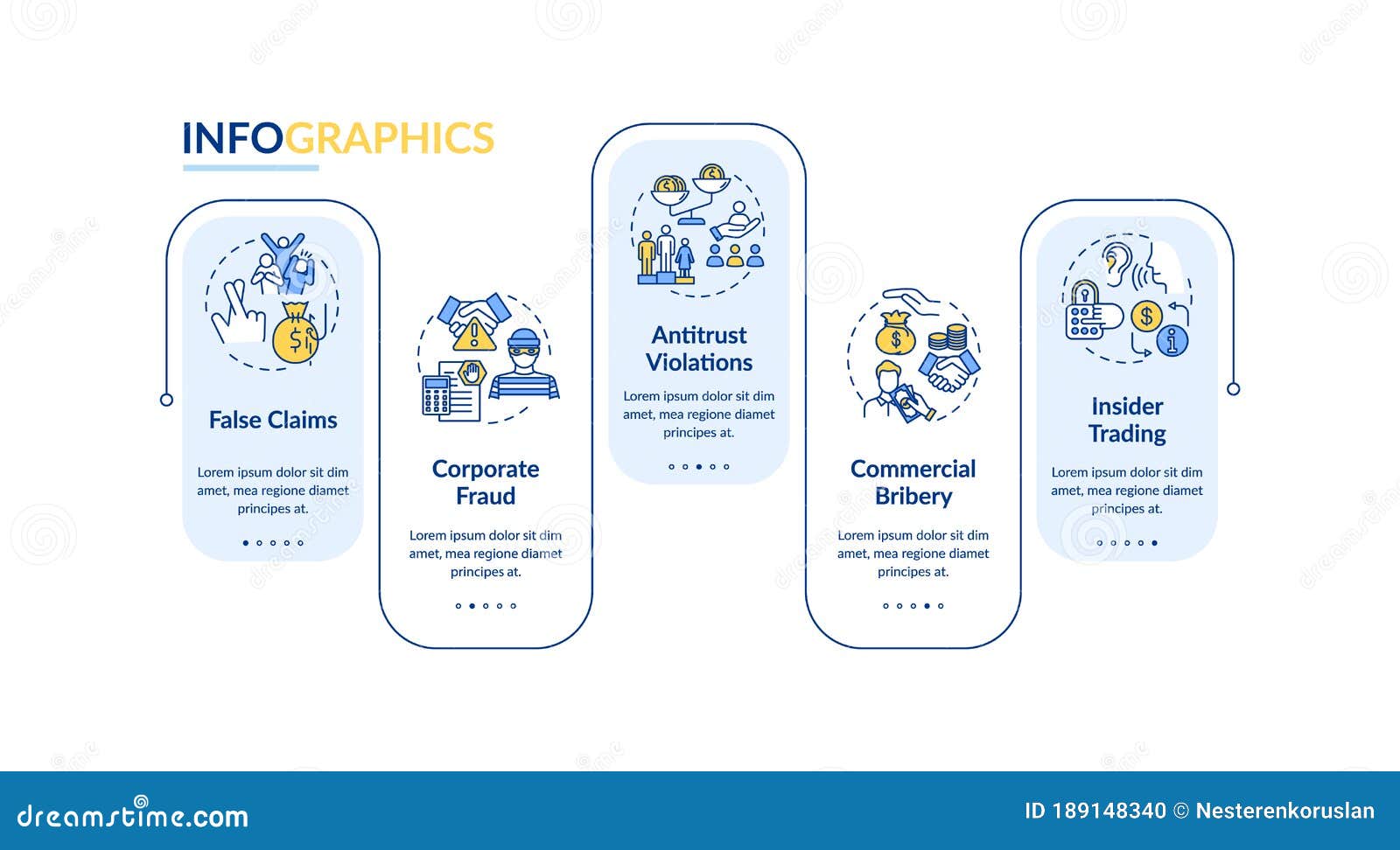 INFOGRAPHICS

False Claims

Lorem ipsum dolor sit dim amet, mea regione diamet principes at.

Corporate Fraud

Lorem ipsum dolor sit dim amet, mea regione diamet principes at.

Antitrust Violations

Lorem ipsum dolor sit dim amet, mea regione diamet principes at.

Commercial Bribery

Lorem ipsum dolor sit dim amet, mea regione diamet principes at.

Insider Trading

Lorem ipsum dolor sit dim amet, mea regione diamet principes at.

dreamstime.com

ID 189148340 © Nesterenkoruslan