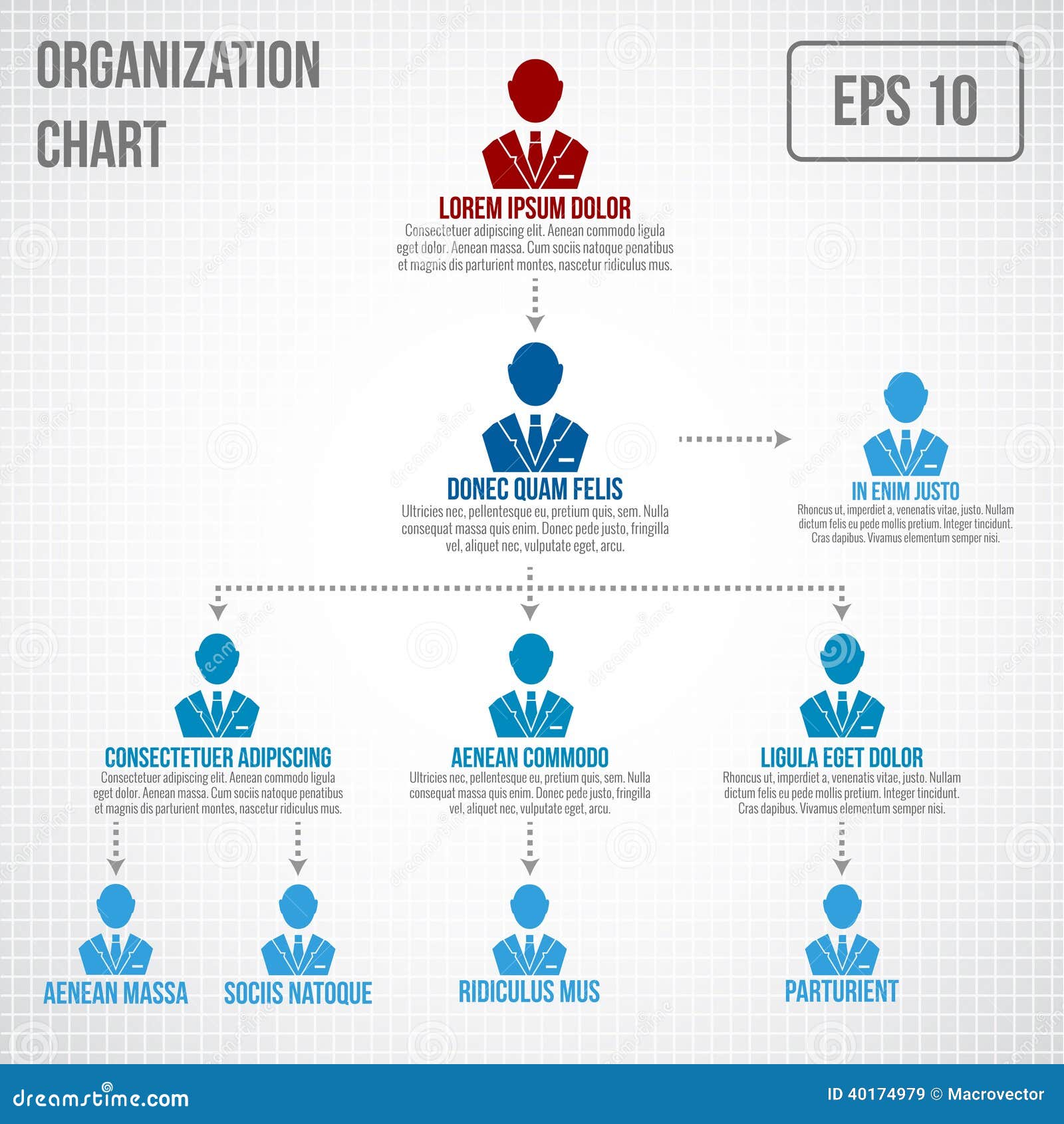 ORGANIZATION CHART

EPS 10

LOREM IPSUM DOLOR
Consectetuer adipiscing elit. Aenean commodo ligula eget dolor. Aenean massa. Cum sociis natoque penatibus et magnis dis parturient montes, nascetur ridiculus mus.

DONEC QUAM FELIS
Ultricies nec, pellentesque eu, pretium quis, sem. Nulla consequat massa quis enim. Donec pede justo, fringilla vel, aliquet nec, vulputate eget, arcu.

IN ENIM JUSTO
Rhoncus ut, imperdiet a, venenatis vitae, justo. Nullam dictum felis eu pede mollis pretium. Integer tincidunt. Cras dapibus. Vivamus elementum semper nisi.

CONSECTETUER ADIPISCING
Consectetuer adipiscing elit. Aenean commodo ligula eget dolor. Aenean massa. Cum sociis natoque penatibus et magnis dis parturient montes, nascetur ridiculus mus.

AENEAN COMMODO
Ultricies nec, pellentesque eu, pretium quis, sem. Nulla consequat massa quis enim. Donec pede justo, fringilla vel, aliquet nec, vulputate eget, arcu.

LIGULA EGET DOLOR
Rhoncus ut, imperdiet a, venenatis vitae, justo. Nullam dictum felis eu pede mollis pretium. Integer tincidunt. Cras dapibus. Vivamus elementum semper nisi.

AENEAN MASSA

SOCIIS NATOQUE

RIDICULUS MUS

PARTURIENT

dreamstime.com

ID 40174979 © Macrovector