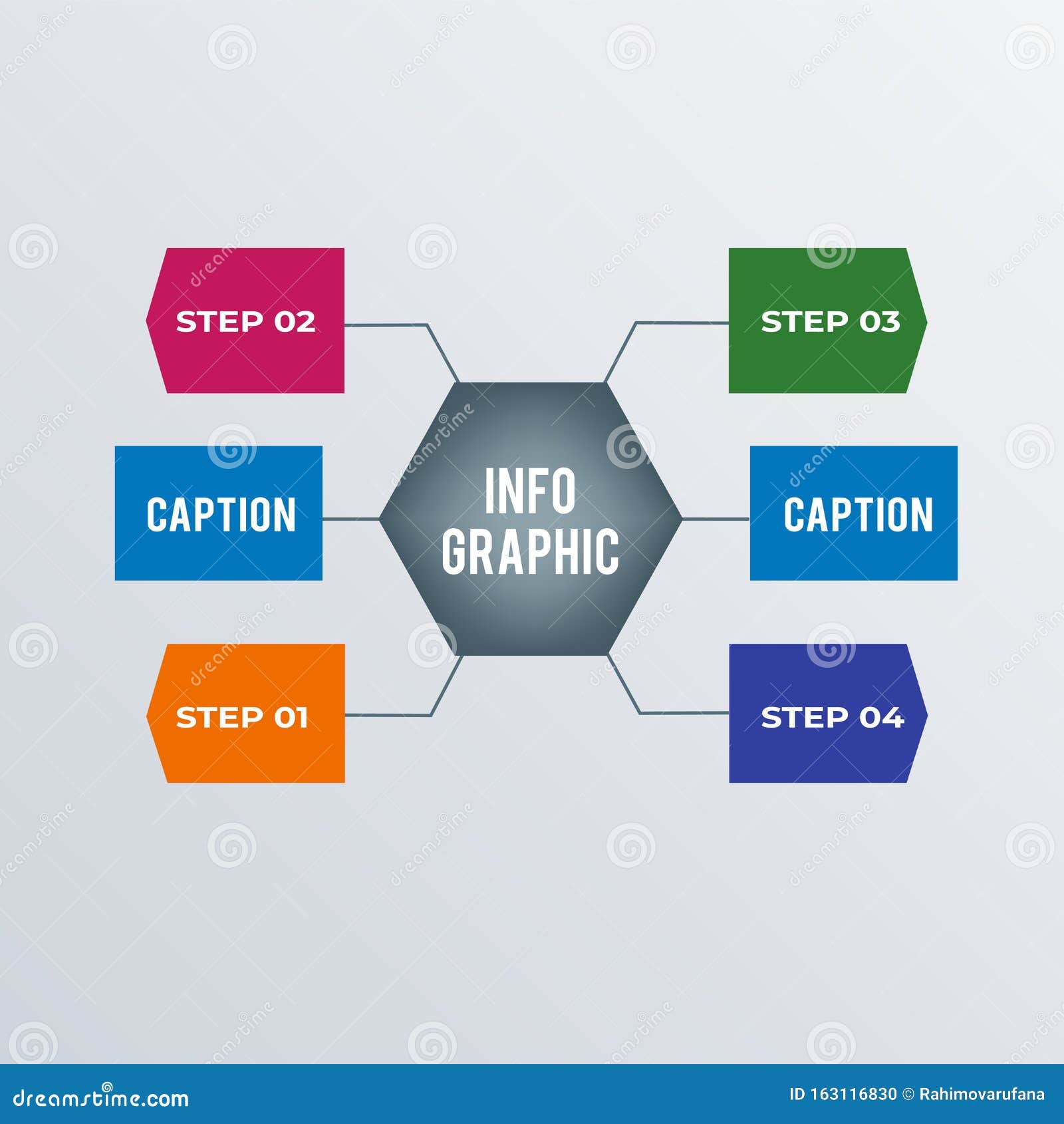 STEP 02

STEP 03

CAPTION

INFO GRAPHIC

CAPTION

STEP 01

STEP 04

dreamstime.com

ID 163116830 © Rahimovarufana