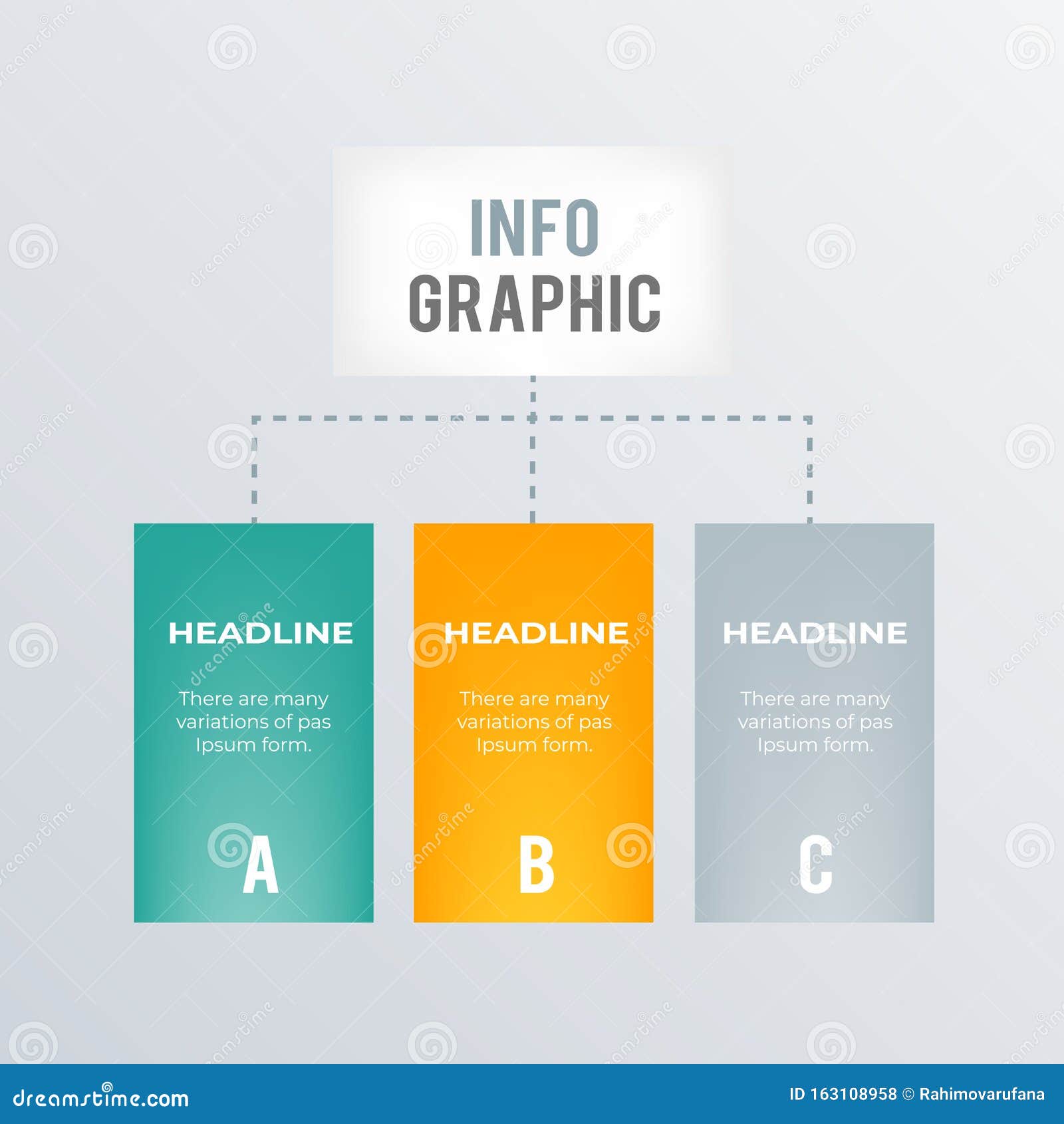 INFO
GRAPHIC

HEADLINE

There are many variations of pas Ipsum form.

A

HEADLINE

There are many variations of pas Ipsum form.

B

HEADLINE

There are many variations of pas Ipsum form.

C

dreamstime.com

ID 163108958 © Rahimovarufana