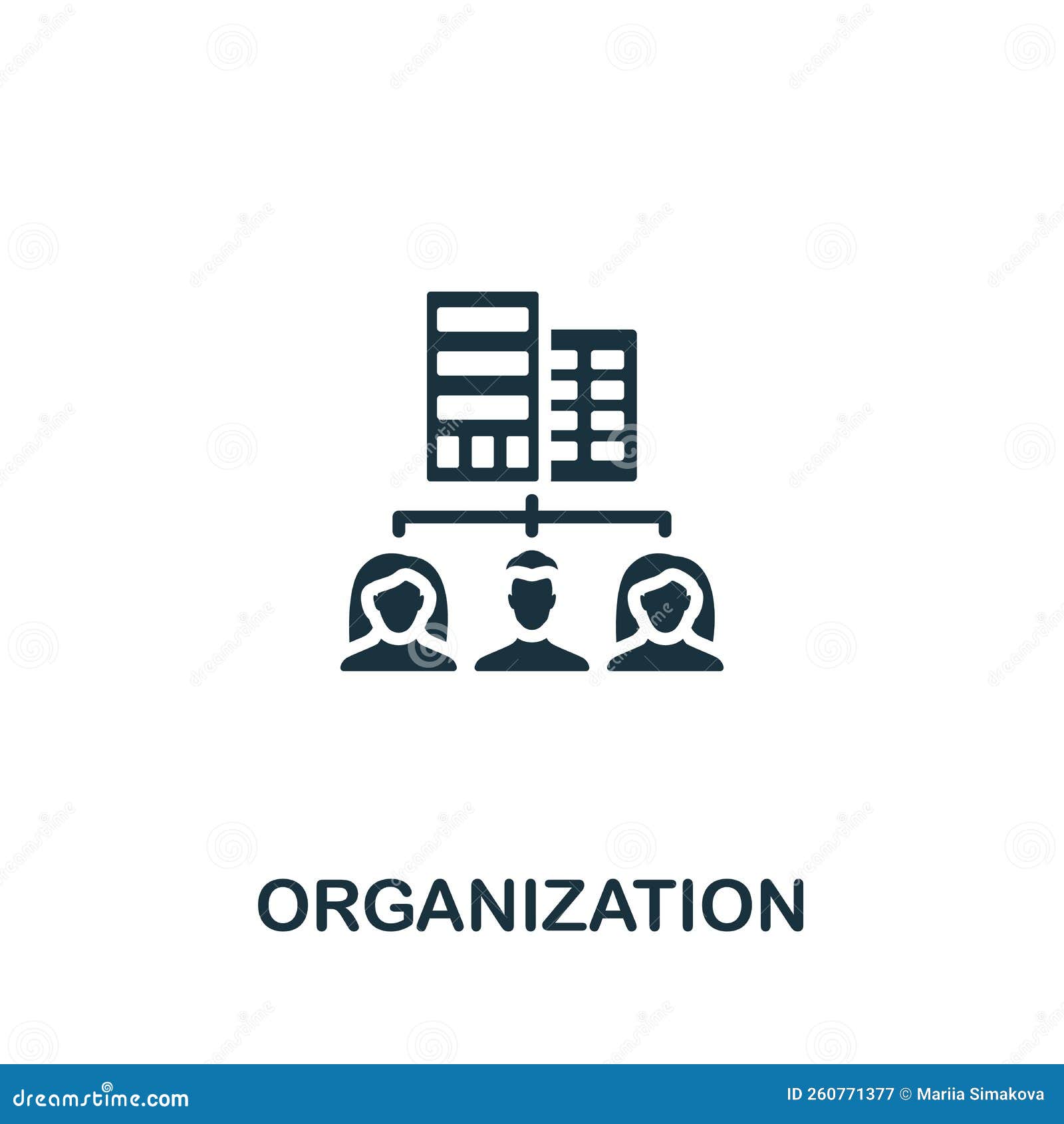 ORGANIZATION

dreamstime.com

ID 260771377 © Mariia Simakova