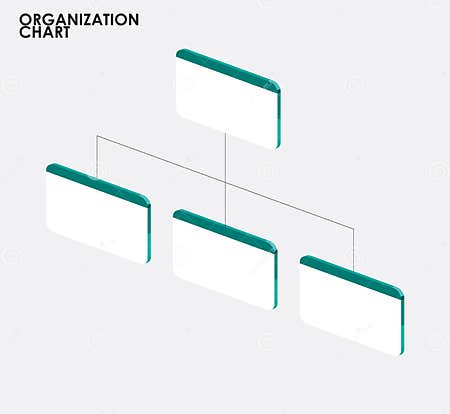 ORGANIZATION
CHART