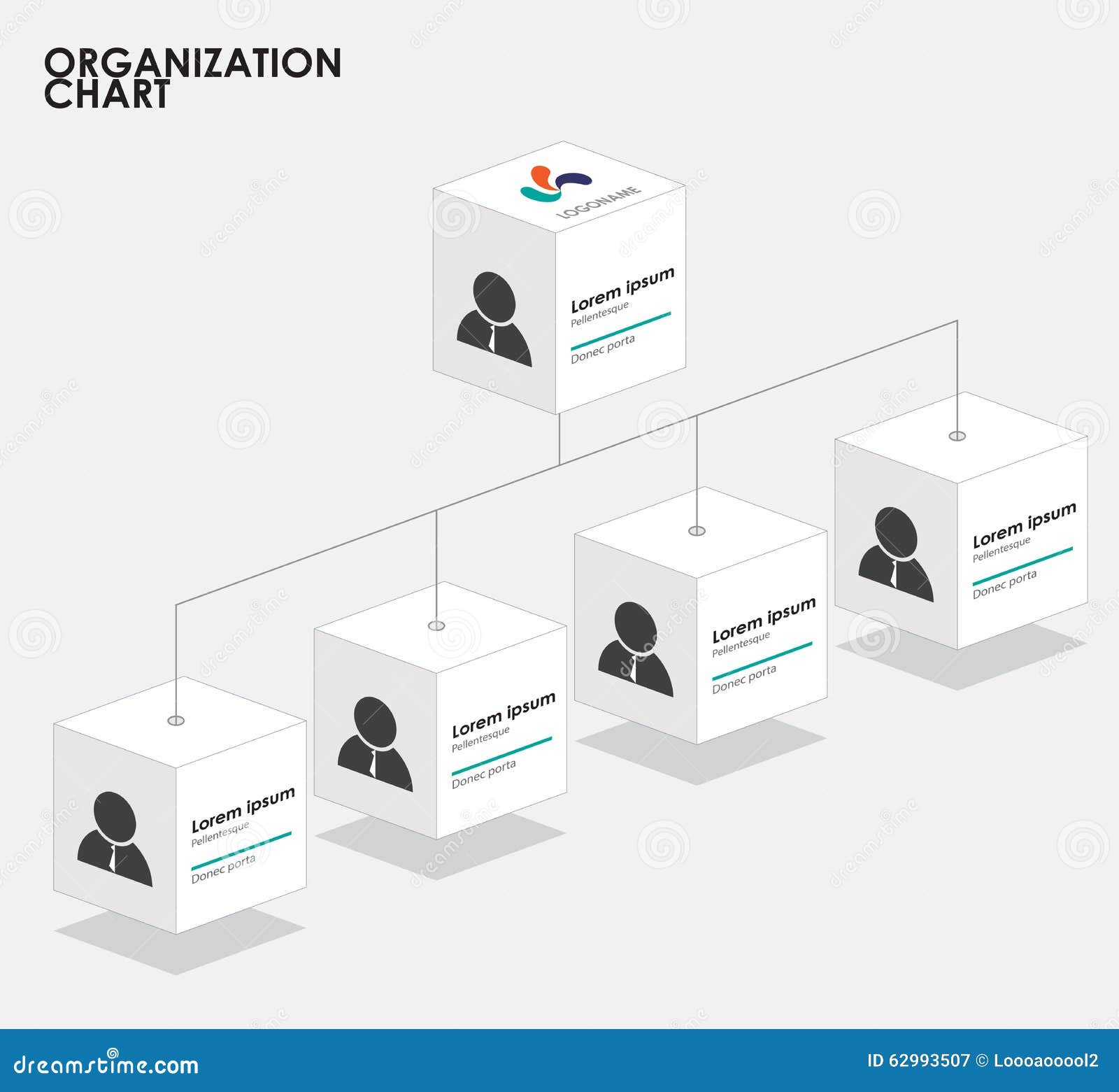 ORGANIZATION CHART

LOGONAME

Lorem ipsum
Pellentesque
Donec porta

Lorem ipsum
Pellentesque
Donec porta

Lorem ipsum
Pellentesque
Donec porta

Lorem ipsum
Pellentesque
Donec porta

Lorem ipsum
Pellentesque
Donec porta

dreamstime.com

ID 62993507 © Loooaooool2