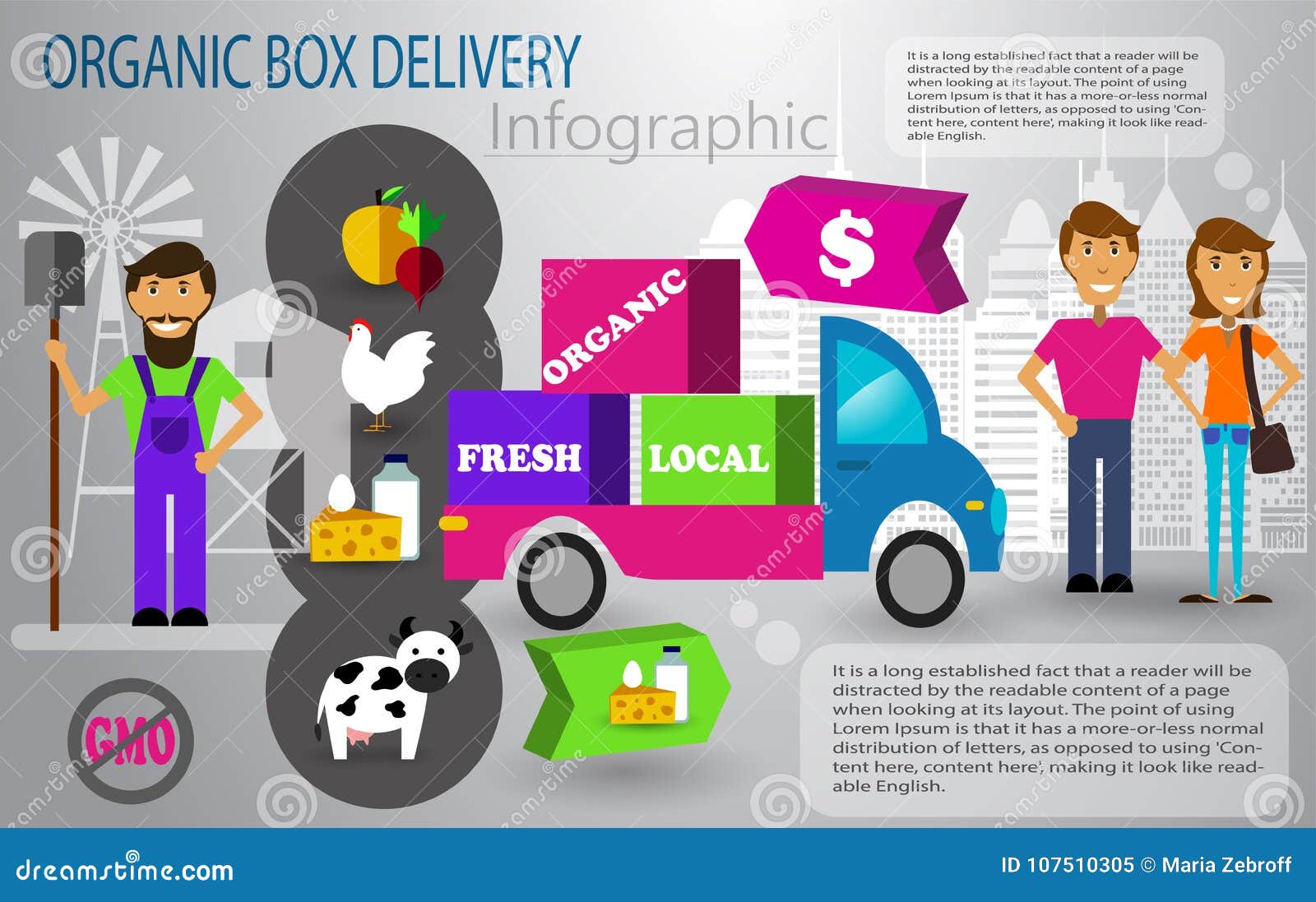 ORGANIC BOX DELIVERY

Infographic

It is a long established fact that a reader will be distracted by the readable content of a page when looking at its layout. The point of using Lorem Ipsum is that it has a more-or-less normal distribution of letters, as opposed to using 'Content here, content here', making it look like readable English.

$

ORGANIC

FRESH

LOCAL

GMO

It is a long established fact that a reader will be distracted by the readable content of a page when looking at its layout. The point of using Lorem Ipsum is that it has a more-or-less normal distribution of letters, as opposed to using 'Content here, content here', making it look like readable English.

dreamstime.com

ID 107510305 © Maria Zebroff