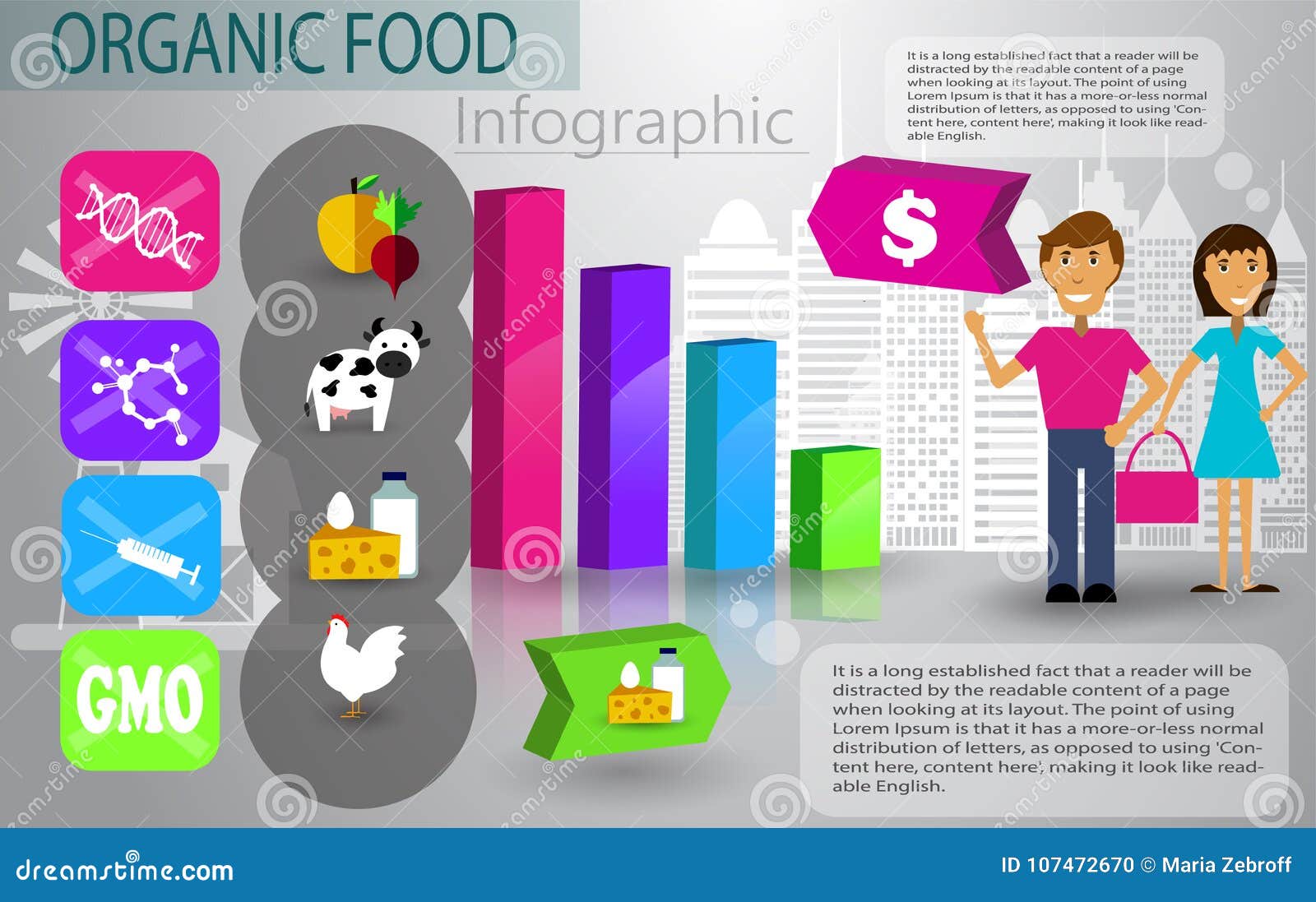 ORGANIC FOOD

Infographic

It is a long established fact that a reader will be distracted by the readable content of a page when looking at its layout. The point of using Lorem Ipsum is that it has a more-or-less normal distribution of letters, as opposed to using 'Content here, content here', making it look like readable English.

$

GMO

It is a long established fact that a reader will be distracted by the readable content of a page when looking at its layout. The point of using Lorem Ipsum is that it has a more-or-less normal distribution of letters, as opposed to using 'Content here, content here', making it look like readable English.

dreamstime.com

ID 107472670 © Maria Zebroff