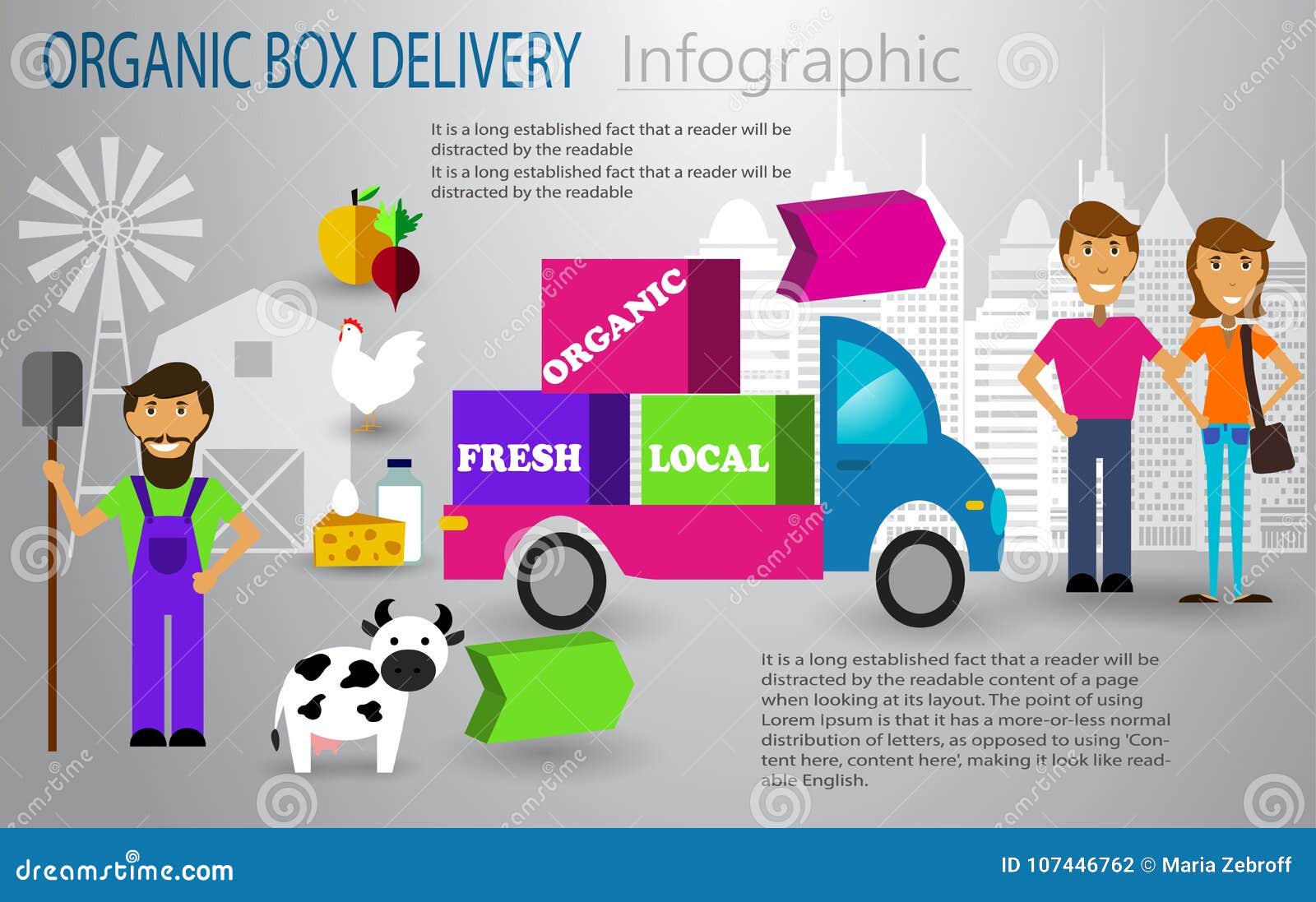 ORGANIC BOX DELIVERY Infographic

It is a long established fact that a reader will be distracted by the readable
It is a long established fact that a reader will be distracted by the readable

ORGANIC

FRESH

LOCAL

It is a long established fact that a reader will be distracted by the readable content of a page when looking at its layout. The point of using Lorem Ipsum is that it has a more-or-less normal distribution of letters, as opposed to using 'Content here, content here', making it look like readable English.

dreamstime.com

ID 107446762 © Maria Zebroff