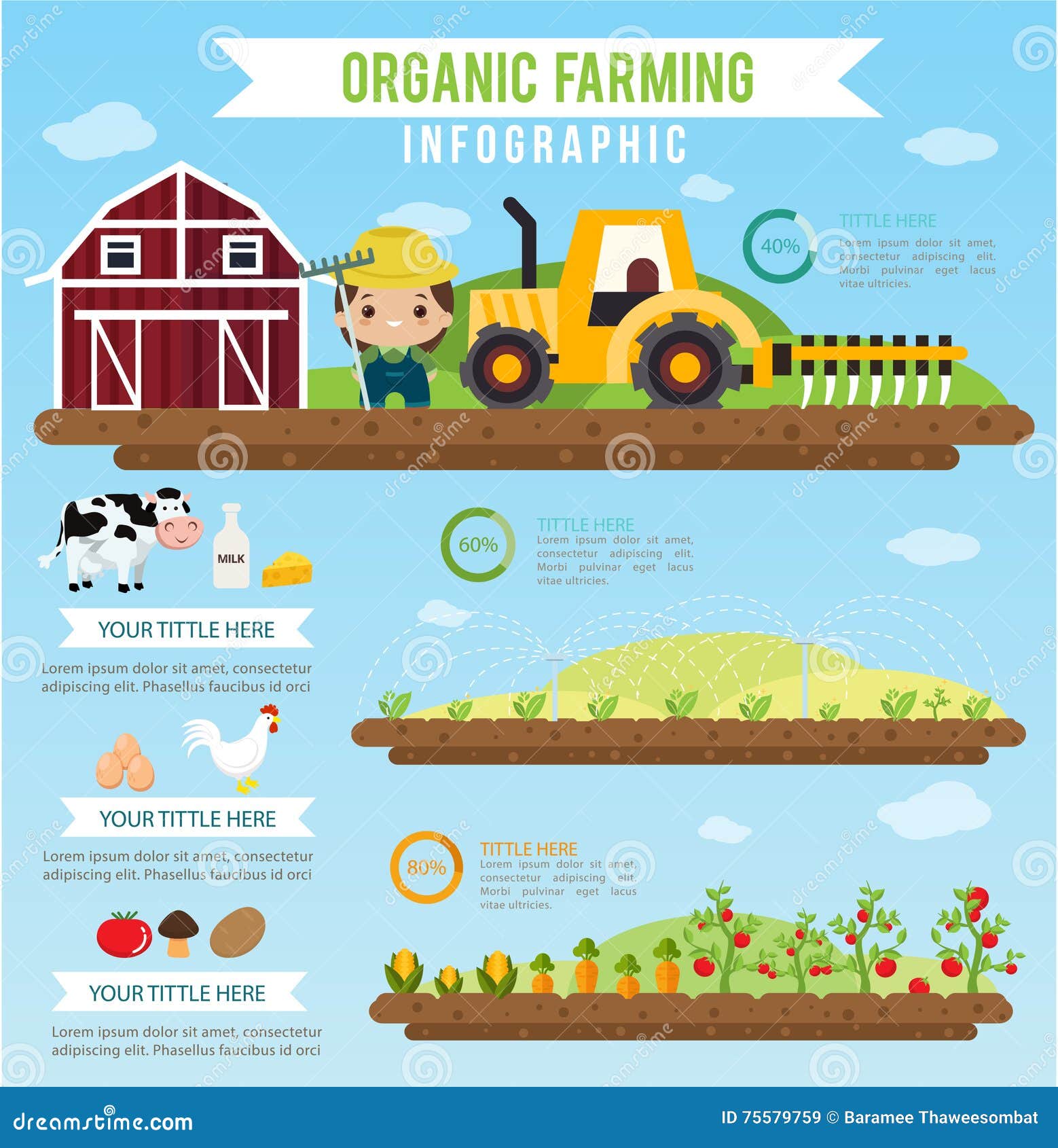 ORGANIC FARMING
INFOGRAPHIC

40%
TITTLE HERE
Lorem ipsum dolor sit amet, consectetur adipiscing elit. Morbi pulvinar eget lacus vitae ultricies.

MILK

YOUR TITTLE HERE
Lorem ipsum dolor sit amet, consectetur adipiscing elit. Phasellus faucibus id orci

60%
TITTLE HERE
Lorem ipsum dolor sit amet, consectetur adipiscing elit. Morbi pulvinar eget lacus vitae ultricies.

YOUR TITTLE HERE
Lorem ipsum dolor sit amet, consectetur adipiscing elit. Phasellus faucibus id orci

80%
TITTLE HERE
Lorem ipsum dolor sit amet, consectetur adipiscing elit. Morbi pulvinar eget lacus vitae ultricies.

YOUR TITTLE HERE
Lorem ipsum dolor sit amet, consectetur adipiscing elit. Phasellus faucibus id orci

dreamstime.com
ID 75579759 © Baramee Thaweesombat