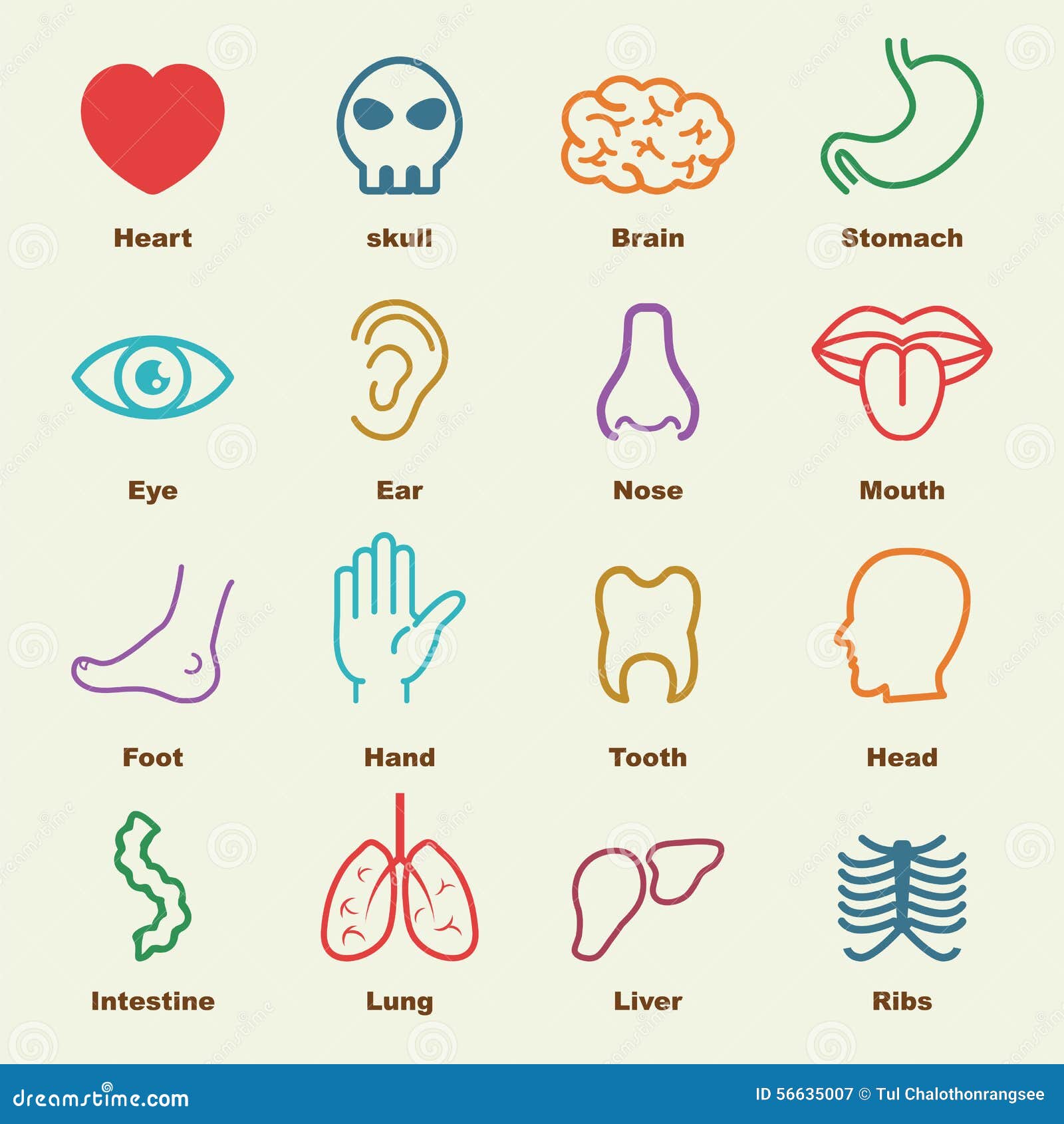 Heart

skull

Brain

Stomach

Eye

Ear

Nose

Mouth

Foot

Hand

Tooth

Head

Intestine

Lung

Liver

Ribs

dreamstime.com

ID 56635007 © Tul Chalothonrangsee