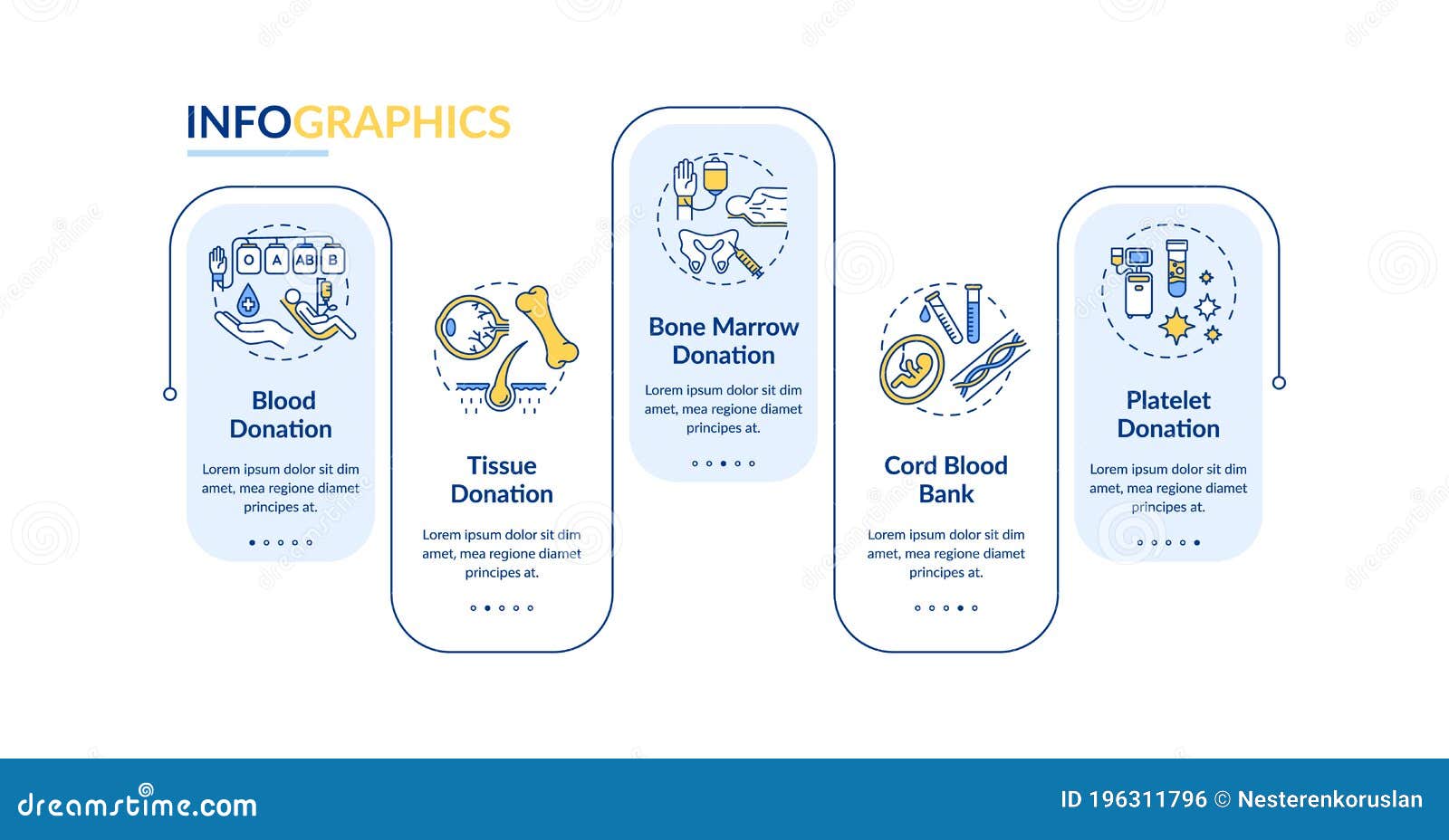 INFOGRAPHICS

O A AB B

Blood Donation

Lorem ipsum dolor sit dim amet, mea regione diamet principes at.

Tissue Donation

Lorem ipsum dolor sit dim amet, mea regione diamet principes at.

Bone Marrow Donation

Lorem ipsum dolor sit dim amet, mea regione diamet principes at.

Cord Blood Bank

Lorem ipsum dolor sit dim amet, mea regione diamet principes at.

Platelet Donation

Lorem ipsum dolor sit dim amet, mea regione diamet principes at.

dreamstime.com

ID 196311796 © Nesterenkoruslan