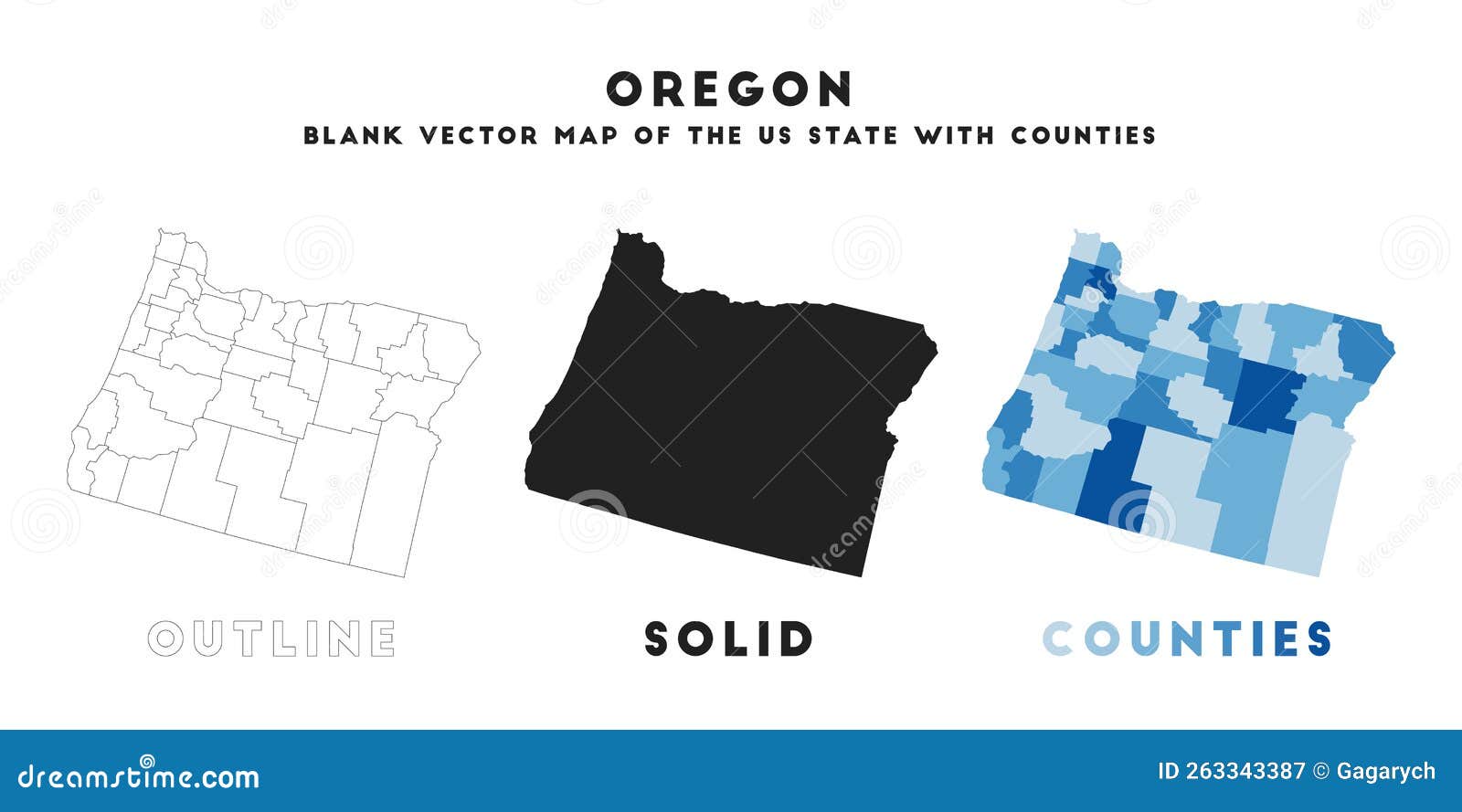 OREGON
BLANK VECTOR MAP OF THE US STATE WITH COUNTIES

OUTLINE

SOLID

COUNTIES

dreamstime.com

ID 263343387 © Gagarych