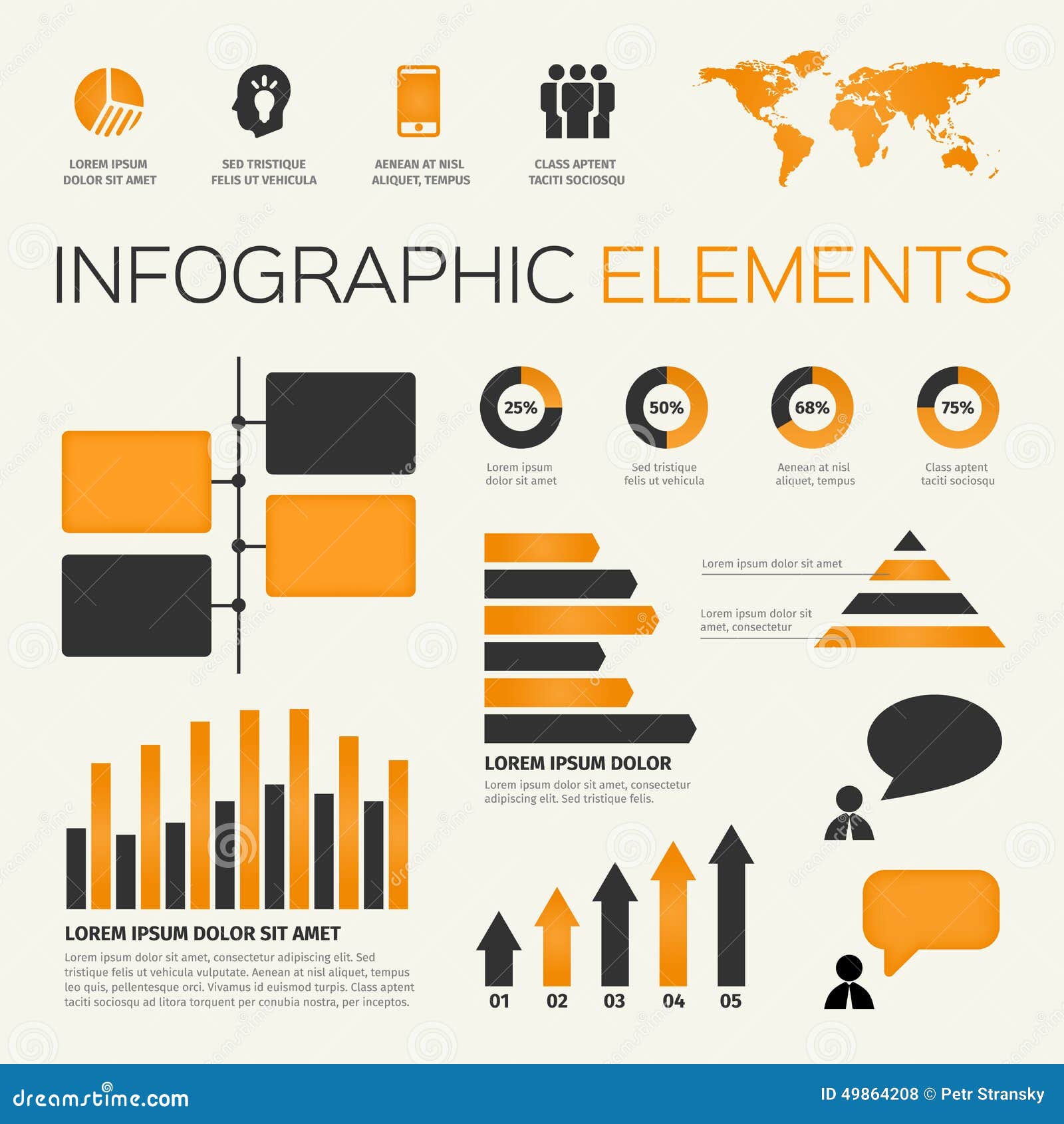 LOREM IPSUM DOLOR SIT AMET

SED TRISTIQUE FELIS UT VEHICULA

AENEAN AT NISL ALIQUET, TEMPUS

CLASS APTENT TACITI SOCIOSQU

INFOGRAPHIC ELEMENTS

25%
Lorem ipsum dolor sit amet

50%
Sed tristique felis ut vehicula

68%
Aenean at nisl aliquet, tempus

75%
Class aptent taciti sociosqu

Lorem ipsum dolor sit amet

Lorem ipsum dolor sit amet, consectetur

LOREM IPSUM DOLOR
Lorem ipsum dolor sit amet, consectetur adipiscing elit. Sed tristique felis.

LOREM IPSUM DOLOR SIT AMET
Lorem ipsum dolor sit amet, consectetur adipiscing elit. Sed tristique felis ut vehicula vulputate. Aenean at nisl aliquet, tempus leo quis, pellentesque orci. Vivamus id euismod turpis. Class aptent taciti sociosqu ad litora torquent per conubia nostra, per inceptos.

01 02 03 04 05

dreamstime.com

ID 49864208 © Petr Stransky