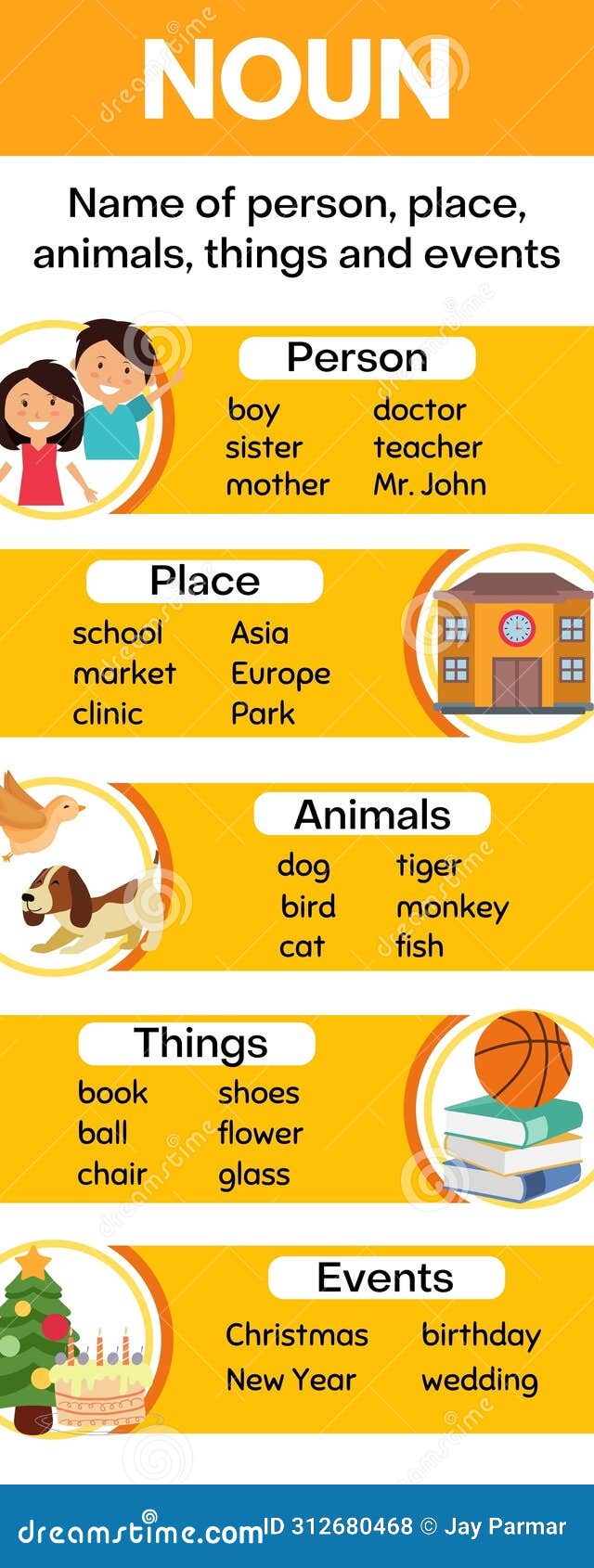 NOUN

Name of person, place, animals, things and events

Person

boy
sister
mother

doctor
teacher
Mr. John

Place

school
market
clinic

Asia
Europe
Park

Animals

dog
bird
cat

tiger
monkey
fish

Things

book
ball
chair

shoes
flower
glass

Events

Christmas
New Year

birthday
wedding

dreamstime.com ID 312680468 © Jay Parmar