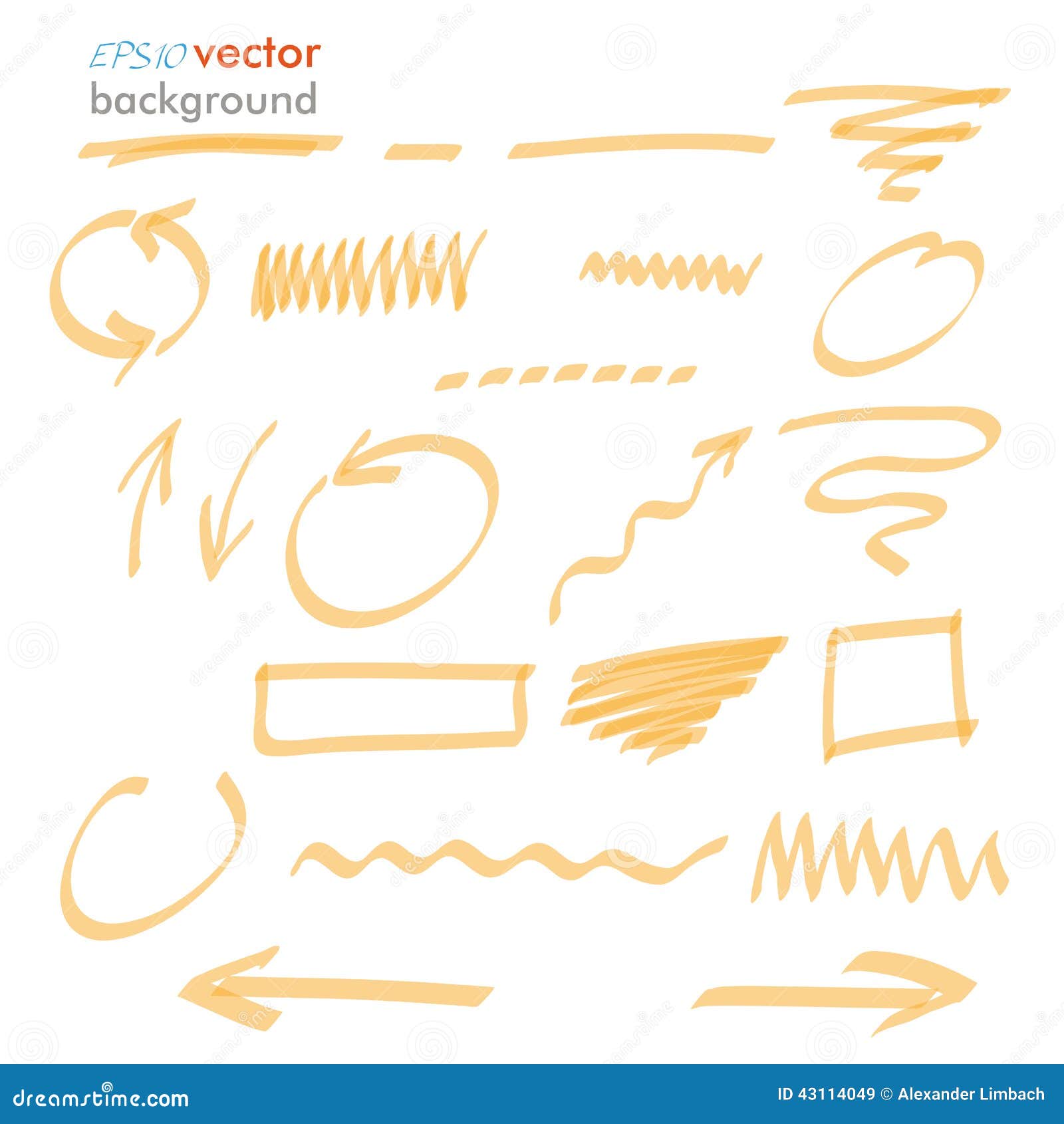 EPS10 vector background

dreamstime.com

ID 43114049 © Alexander Limbach