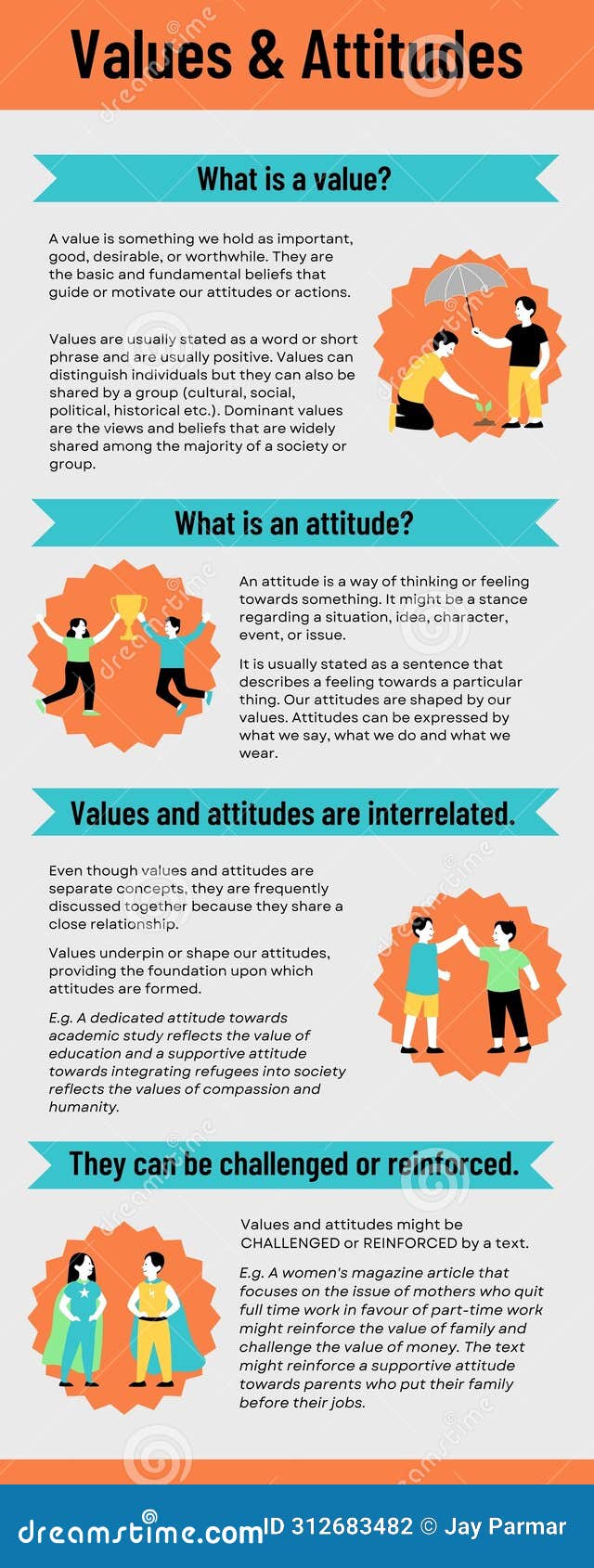 Values & Attitudes

What is a value?

A value is something we hold as important, good, desirable, or worthwhile. They are the basic and fundamental beliefs that guide or motivate our attitudes or actions.

Values are usually stated as a word or short phrase and are usually positive. Values can distinguish individuals but they can also be shared by a group (cultural, social, political, historical etc.). Dominant values are the views and beliefs that are widely shared among the majority of a society or group.

What is an attitude?

An attitude is a way of thinking or feeling towards something. It might be a stance regarding a situation, idea, character, event, or issue.

It is usually stated as a sentence that describes a feeling towards a particular thing. Our attitudes are shaped by our values. Attitudes can be expressed by what we say, what we do and what we wear.

Values and attitudes are interrelated.

Even though values and attitudes are separate concepts, they are frequently discussed together because they share a close relationship.

Values underpin or shape our attitudes, providing the foundation upon which attitudes are formed.

E.g. A dedicated attitude towards academic study reflects the value of education and a supportive attitude towards integrating refugees into society reflects the values of compassion and humanity.

They can be challenged or reinforced.

Values and attitudes might be CHALLENGED or REINFORCED by a text.

E.g. A women's magazine article that focuses on the issue of mothers who quit full time work in favour of part-time work might reinforce the value of family and challenge the value of money. The text might reinforce a supportive attitude towards parents who put their family before their jobs.

dreamstime.com ID 312683482 © Jay Parmar