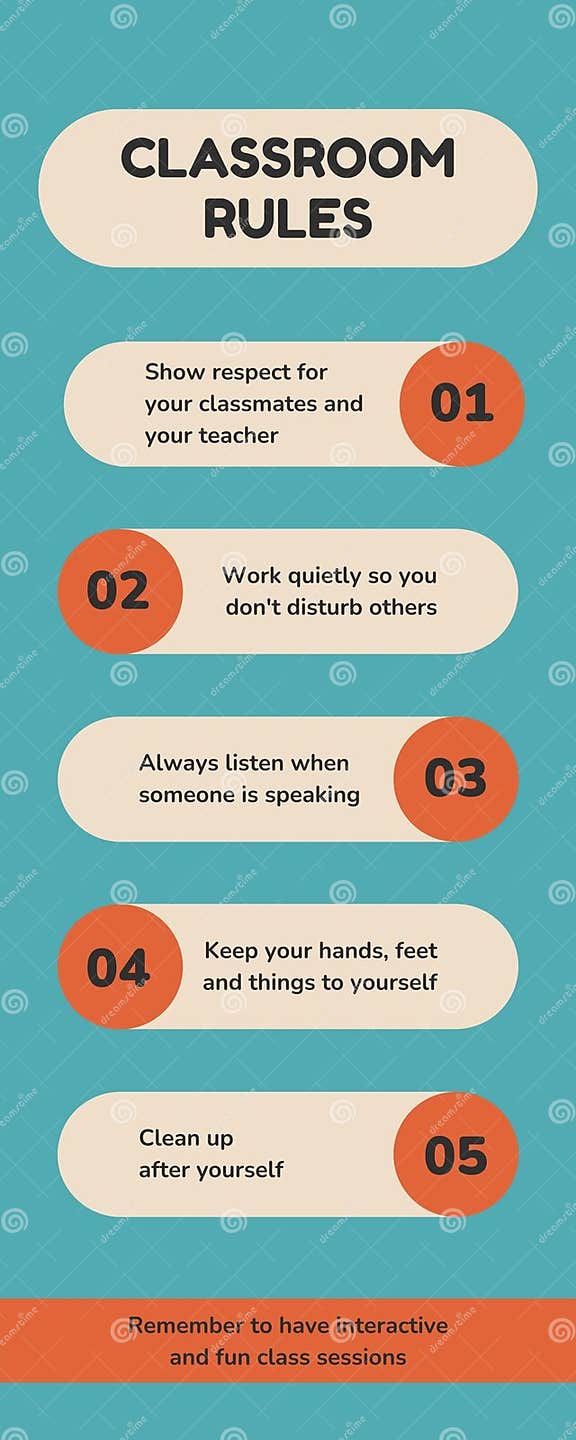 CLASSROOM RULES

Show respect for your classmates and your teacher

01

02

Work quietly so you don't disturb others

Always listen when someone is speaking

03

04

Keep your hands, feet and things to yourself

Clean up after yourself

05

Remember to have interactive and fun class sessions

dreamstime