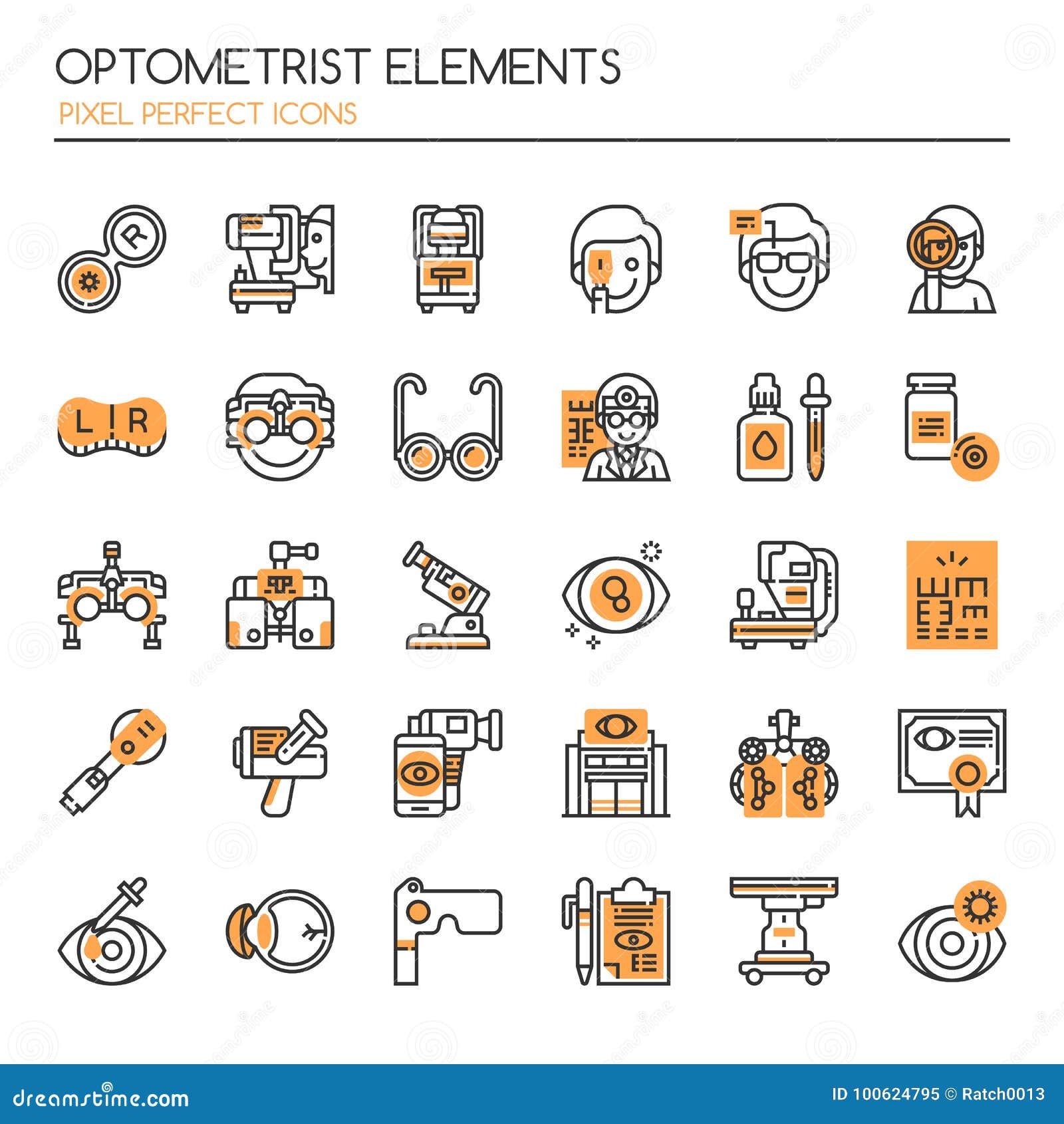 OPTOMETRIST ELEMENTS
PIXEL PERFECT ICONS

R

L R

dreamstime.com

ID 100624795 © Ratch0013