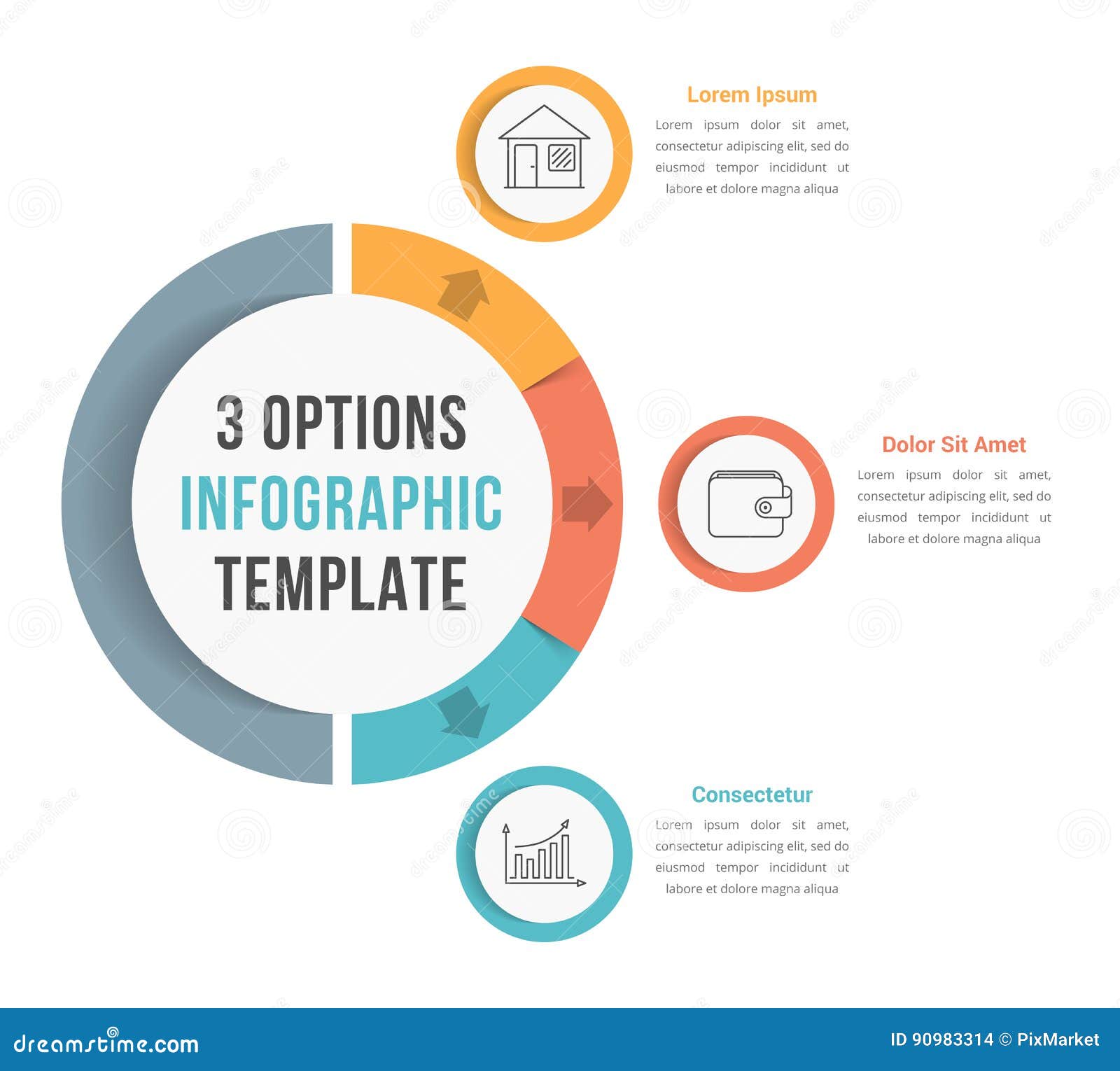 3 OPTIONS
INFOGRAPHIC
TEMPLATE

Lorem Ipsum

Lorem ipsum dolor sit amet, consectetur adipiscing elit, sed do eiusmod tempor incididunt ut labore et dolore magna aliqua

Dolor Sit Amet

Lorem ipsum dolor sit amet, consectetur adipiscing elit, sed do eiusmod tempor incididunt ut labore et dolore magna aliqua

Consectetur

Lorem ipsum dolor sit amet, consectetur adipiscing elit, sed do eiusmod tempor incididunt ut labore et dolore magna aliqua

dreamstime.com

ID 90983314 © PixMarket